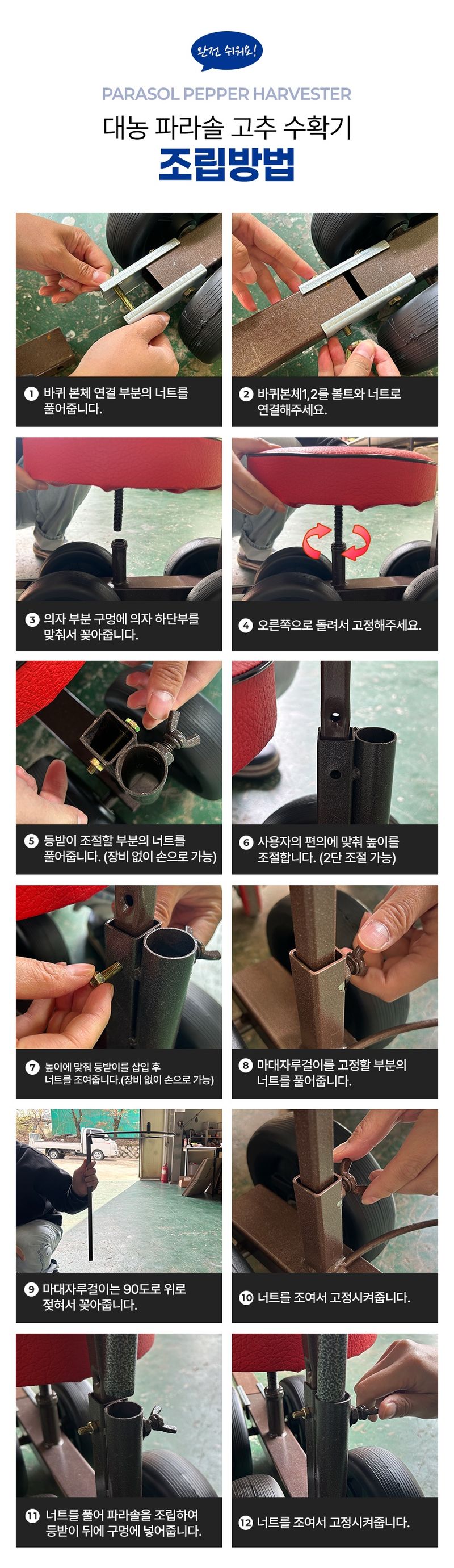 완전 쉬워요!

PARASOL PEPPER HARVESTER

대농 파라솔 고추 수확기

조립방법

1 바퀴 본체 연결 부분의 너트를 풀어줍니다.

2 바퀴본체1,2를 볼트와 너트로 연결해주세요.

3 의자 부분 구멍에 의자 하단부를 맞춰서 꽂아줍니다.

4 오른쪽으로 돌려서 고정해주세요.

5 등받이 조절할 부분의 너트를 풀어줍니다. (장비 없이 손으로 가능)

6 사용자의 편의에 맞춰 높이를 조절합니다. (2단 조절 가능)

7 높이에 맞춰 등받이를 삽입 후 너트를 조여줍니다.(장비 없이 손으로 가능)

8 마대자루걸이를 고정할 부분의 너트를 풀어줍니다.

9 마대자루걸이는 90도로 위로 젖혀서 꽂아줍니다.

10 너트를 조여서 고정시켜줍니다.

11 너트를 풀어 파라솔을 조립하여 등받이 뒤에 구멍에 넣어줍니다.

12 너트를 조여서 고정시켜줍니다.