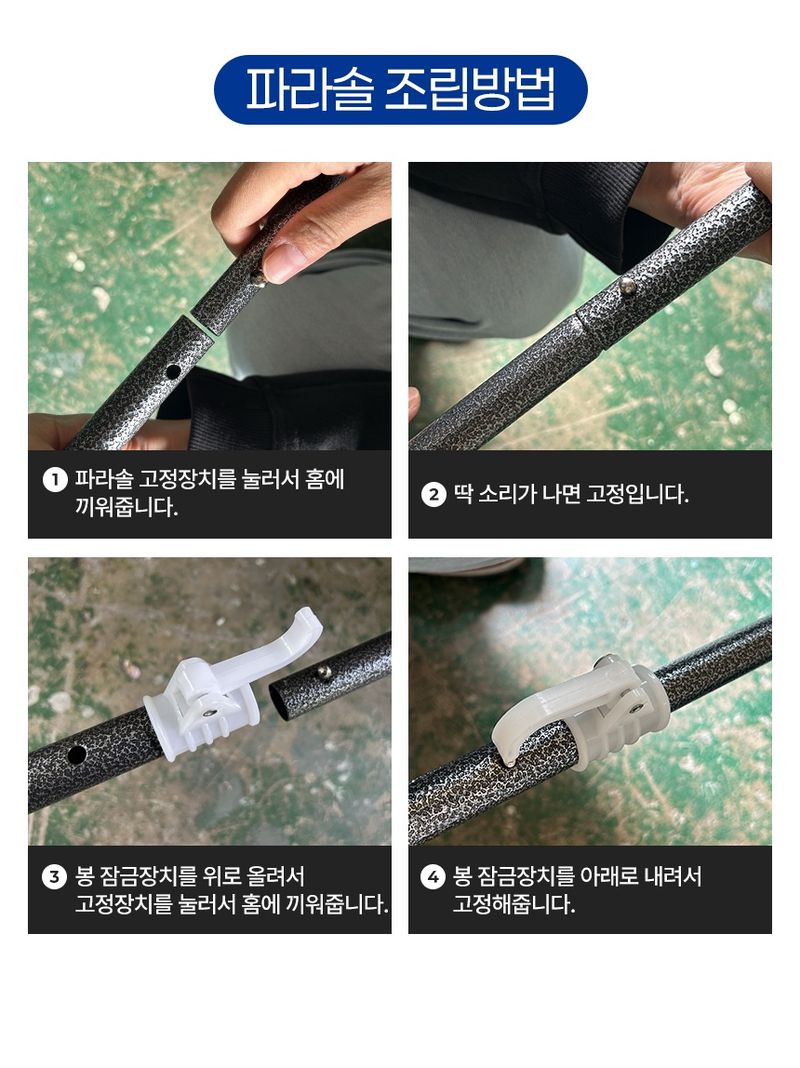 파라솔 조립방법

1 파라솔 고정장치를 눌러서 홈에 끼워줍니다.

2 딱 소리가 나면 고정입니다.

3 봉 잠금장치를 위로 올려서 고정장치를 눌러서 홈에 끼워줍니다.

4 봉 잠금장치를 아래로 내려서 고정해줍니다.