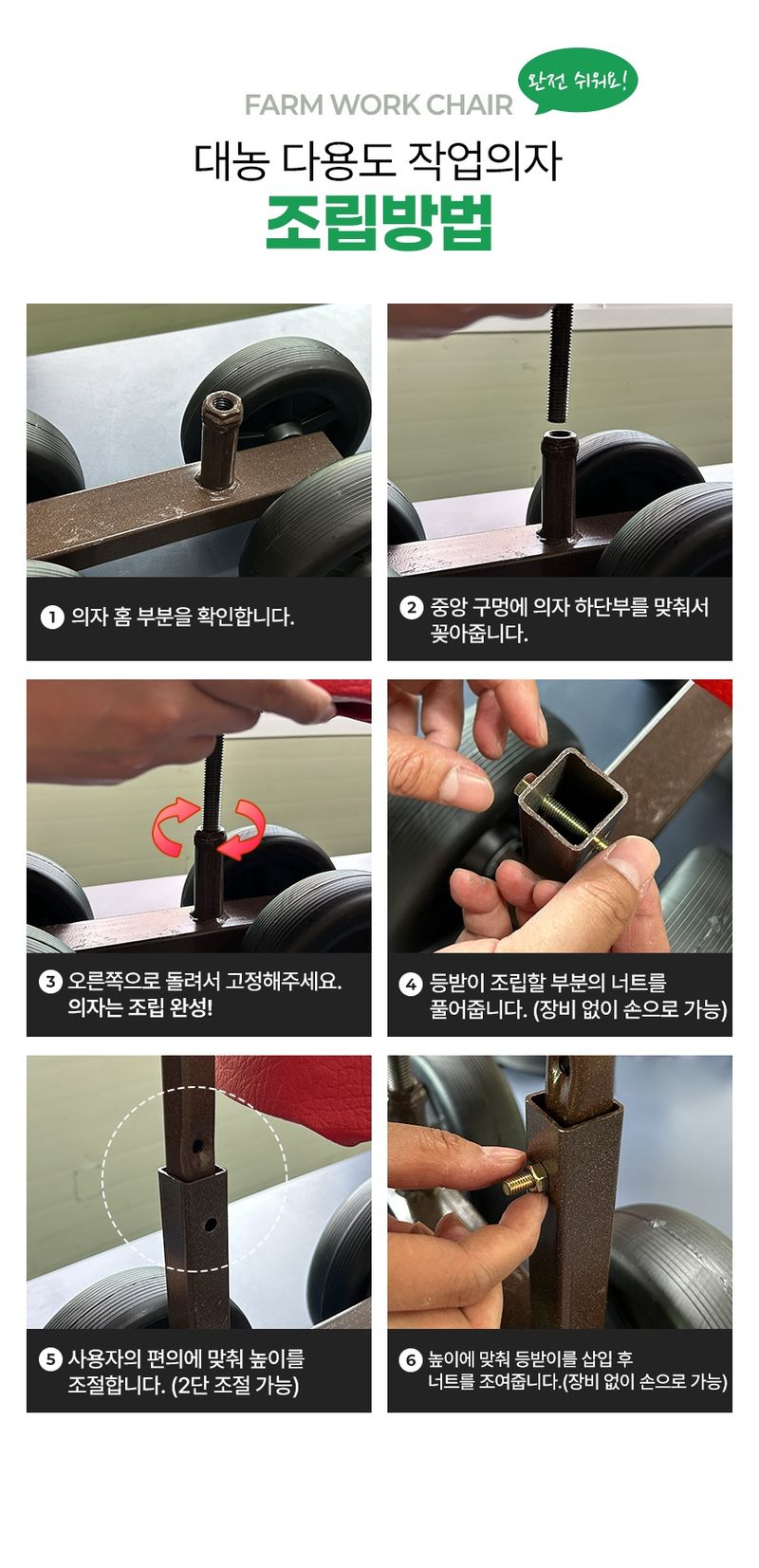 FARM WORK CHAIR

완전 쉬워요!

대농 다용도 작업의자

조립방법

1 의자 홈 부분을 확인합니다.

2 중앙 구멍에 의자 하단부를 맞춰서 꽂아줍니다.

3 오른쪽으로 돌려서 고정해주세요. 의자는 조립 완성!

4 등받이 조립할 부분의 너트를 풀어줍니다. (장비 없이 손으로 가능)

5 사용자의 편의에 맞춰 높이를 조절합니다. (2단 조절 가능)

6 높이에 맞춰 등받이를 삽입 후 너트를 조여줍니다.(장비 없이 손으로 가능)