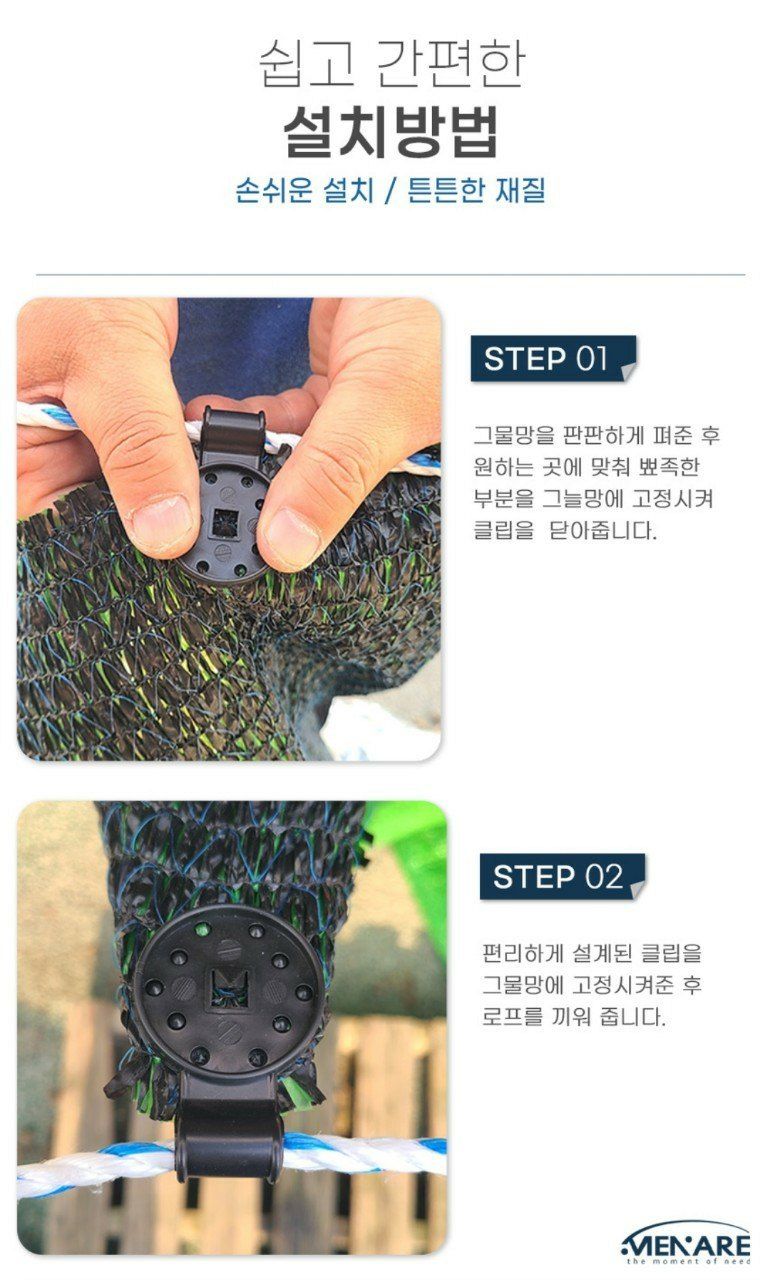 쉽고 간편한
설치방법
손쉬운 설치 / 튼튼한 재질

STEP 01

그물망을 판판하게 펴준 후 원하는 곳에 맞춰 뾰족한 부분을 그늘망에 고정시켜 클립을 닫아줍니다.

STEP 02

편리하게 설계된 클립을 그물망에 고정시켜준 후 로프를 끼워 줍니다.

MENARE
the moment of need