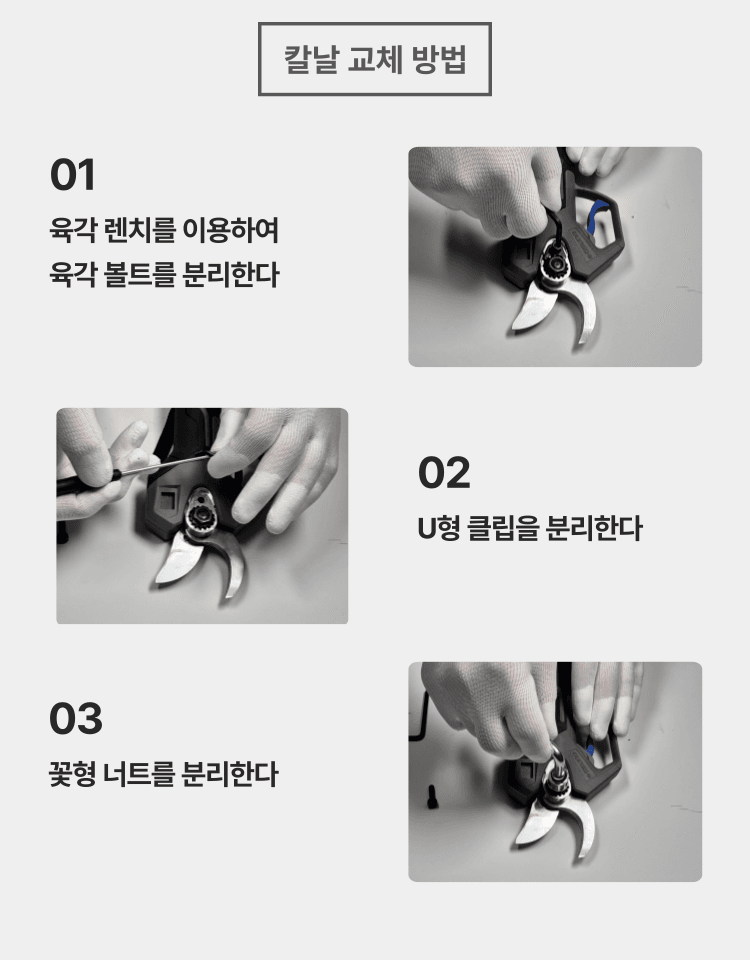 칼날 교체 방법

01

육각 렌치를 이용하여
육각 볼트를 분리한다

02

U형 클립을 분리한다

03

꽃형 너트를 분리한다