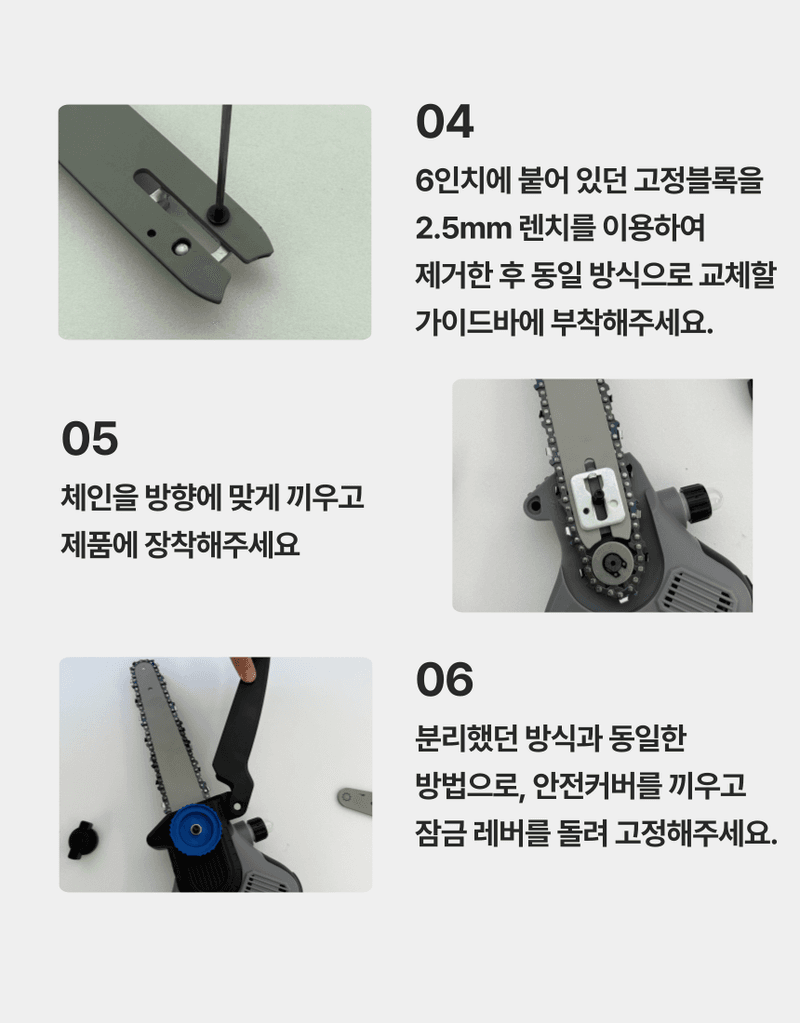 04

6인치에 붙어 있던 고정블록을 2.5mm 렌치를 이용하여 제거한 후 동일 방식으로 교체할 가이드바에 부착해주세요.

05

체인을 방향에 맞게 끼우고 제품에 장착해주세요

06

분리했던 방식과 동일한 방법으로, 안전커버를 끼우고 잠금 레버를 돌려 고정해주세요.