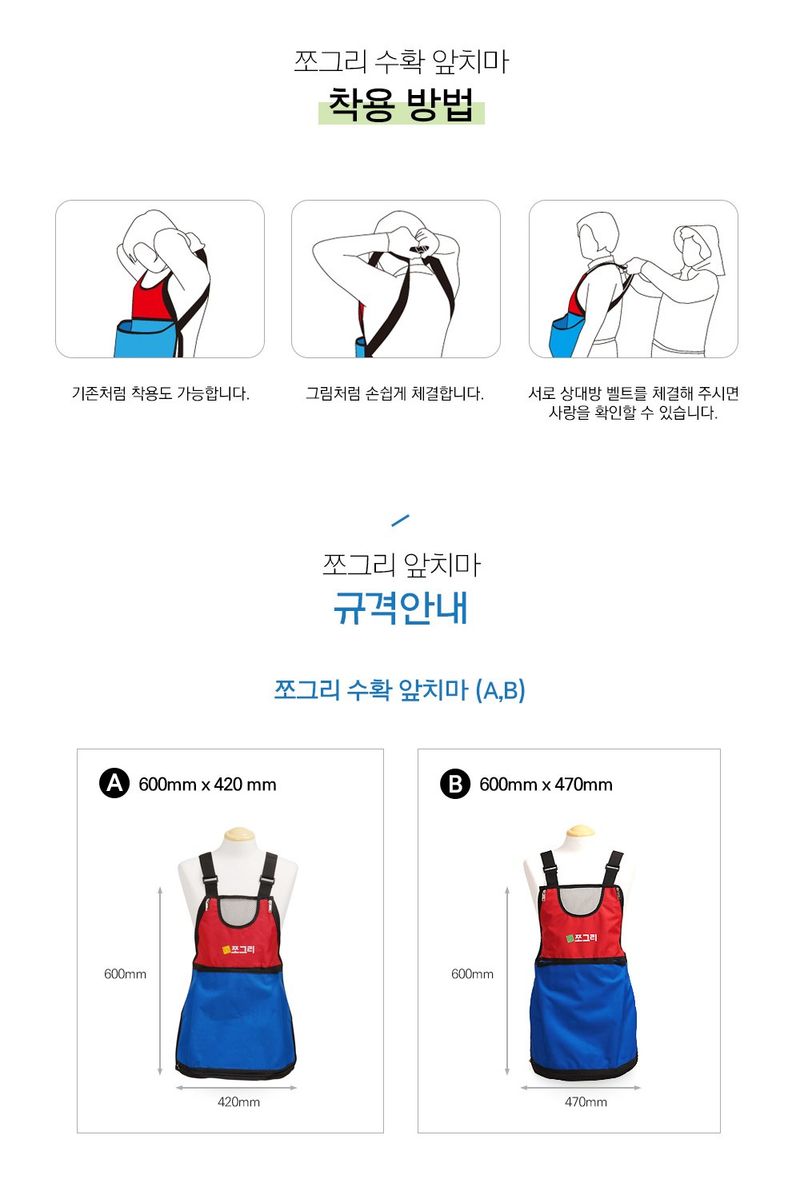 쪼그리 수확 앞치마
착용 방법

기존처럼 착용도 가능합니다.

그림처럼 손쉽게 체결합니다.

서로 상대방 벨트를 체결해 주시면 사랑을 확인할 수 있습니다.

쪼그리 앞치마
규격안내

쪼그리 수확 앞치마 (A,B)

A 600mm x 420 mm

쪼그리

600mm

420mm

B 600mm x 470mm

쪼그리

600mm

470mm