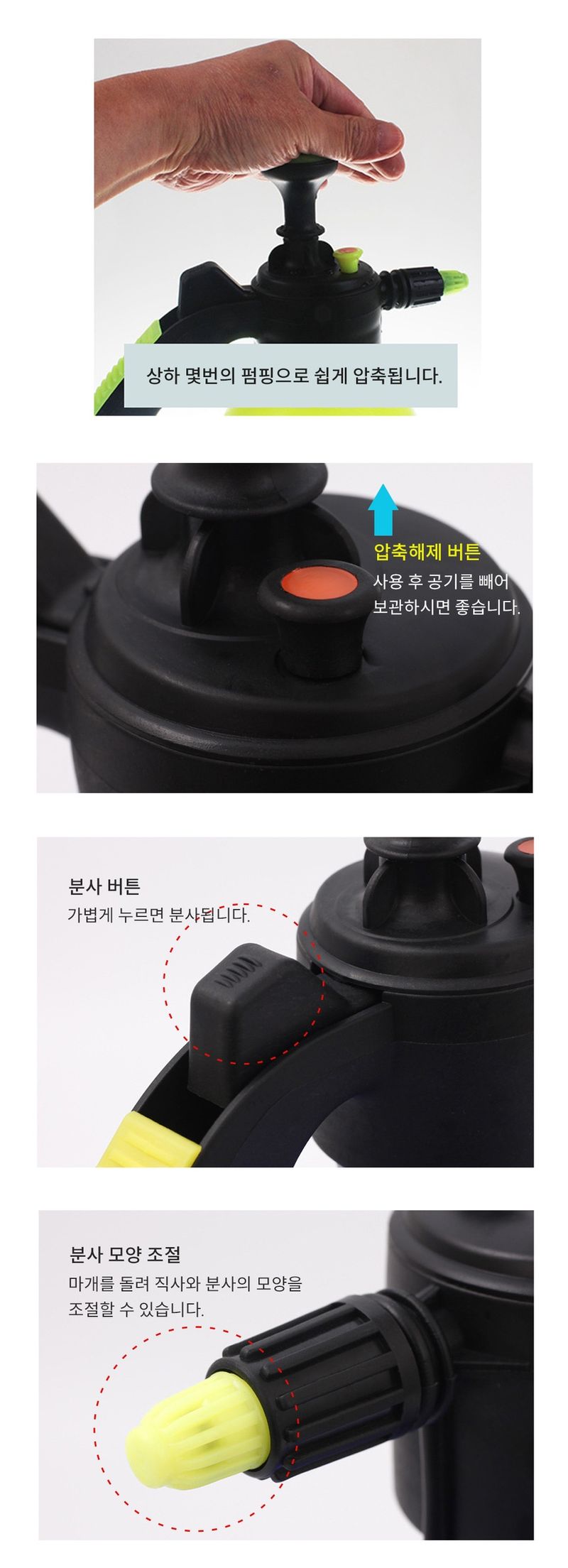 상하 몇번의 펌핑으로 쉽게 압축됩니다.

압축해제 버튼
사용 후 공기를 빼어 보관하시면 좋습니다.

분사 버튼
가볍게 누르면 분사됩니다.

분사 모양 조절
마개를 돌려 직사와 분사의 모양을 조절할 수 있습니다.