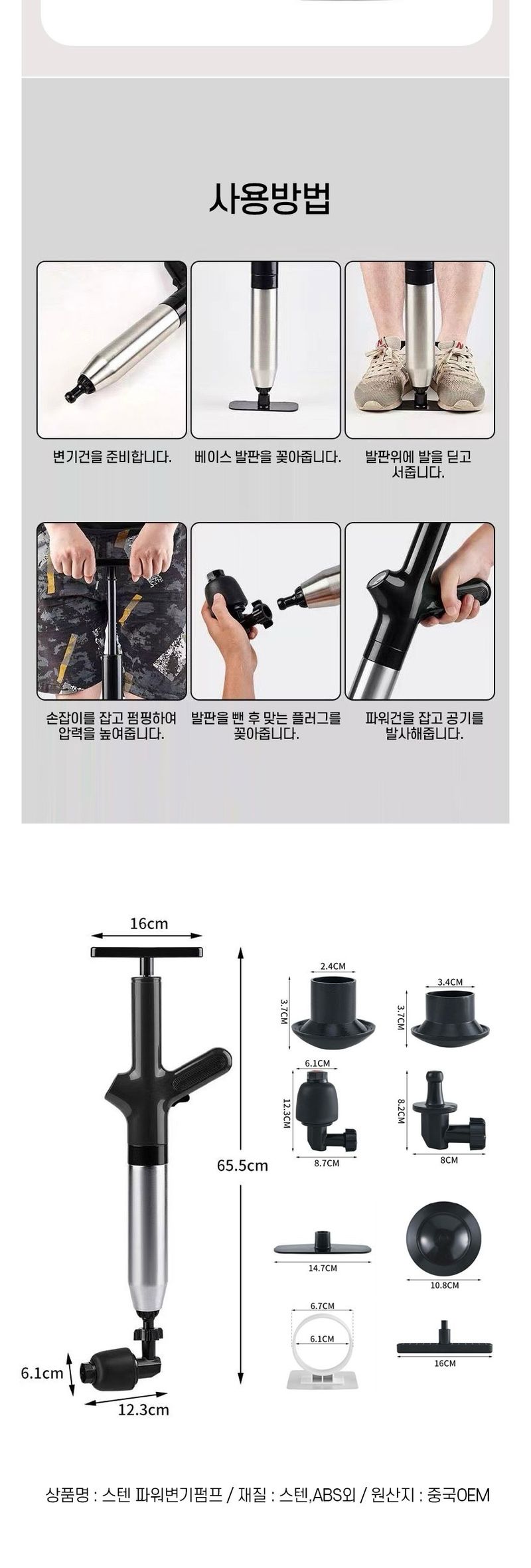 사용방법

변기건을 준비합니다.

베이스 발판을 꽂아줍니다.

발판위에 발을 딛고 서줍니다.

손잡이를 잡고 펌핑하여 압력을 높여줍니다.

발판을 뺀 후 맞는 플러그를 꽂아줍니다.

파워건을 잡고 공기를 발사해줍니다.

16cm

65.5cm

6.1cm

12.3cm

2.4CM

3.7CM

3.4CM

3.7CM

6.1CM

12.3CM

8.7CM

8.2CM

8CM

14.7CM

10.8CM

6.7CM

6.1CM

16CM

상품명 : 스텐 파워변기펌프 / 재질 : 스텐,ABS외 / 원산지 : 중국OEM