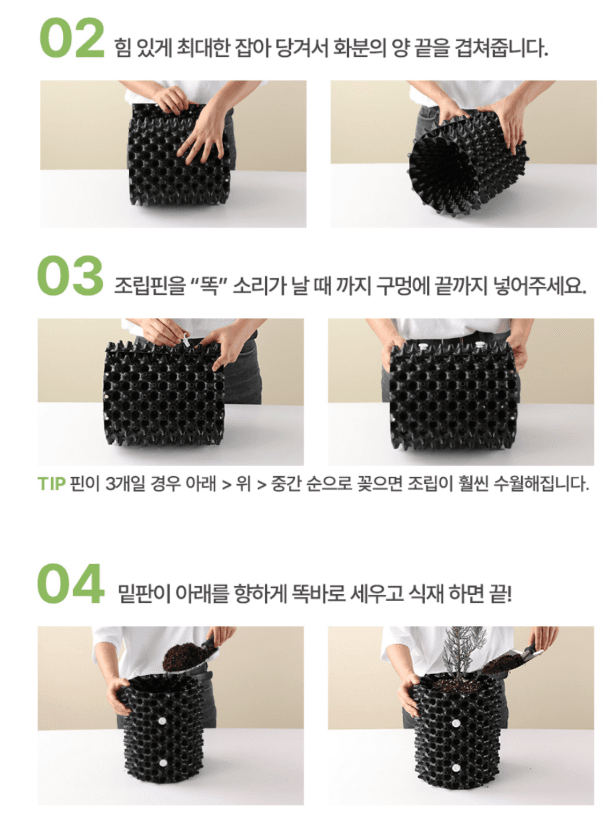 02 힘 있게 최대한 잡아 당겨서 화분의 양 끝을 겹쳐줍니다.

03 조립핀을 "똑" 소리가 날 때 까지 구멍에 끝까지 넣어주세요.

TIP 핀이 3개일 경우 아래 > 위 > 중간 순으로 꽂으면 조립이 훨씬 수월해집니다.

04 밑판이 아래를 향하게 똑바로 세우고 식재 하면 끝!