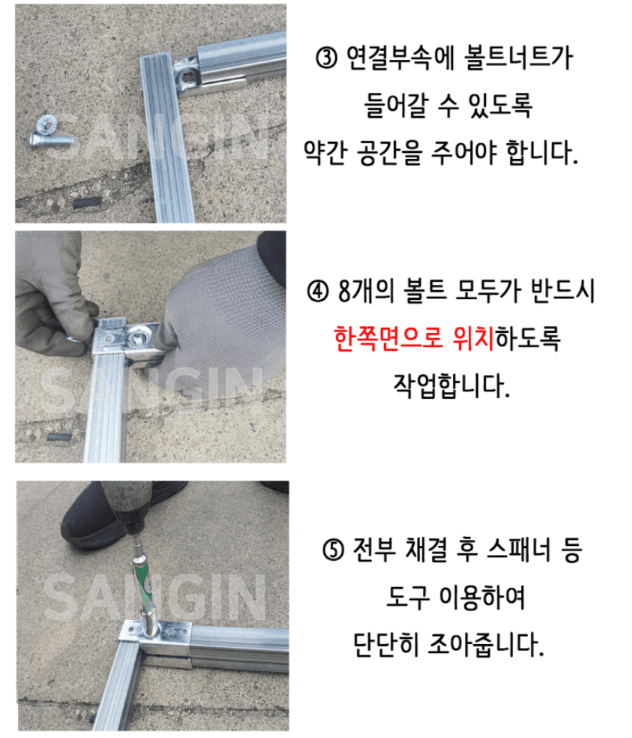 SANGIN

③ 연결부속에 볼트너트가 들어갈 수 있도록 약간 공간을 주어야 합니다.

SANGIN

④ 8개의 볼트 모두가 반드시 한쪽면으로 위치하도록 작업합니다.

SANGIN

⑤ 전부 채결 후 스패너 등 도구 이용하여 단단히 조아줍니다.