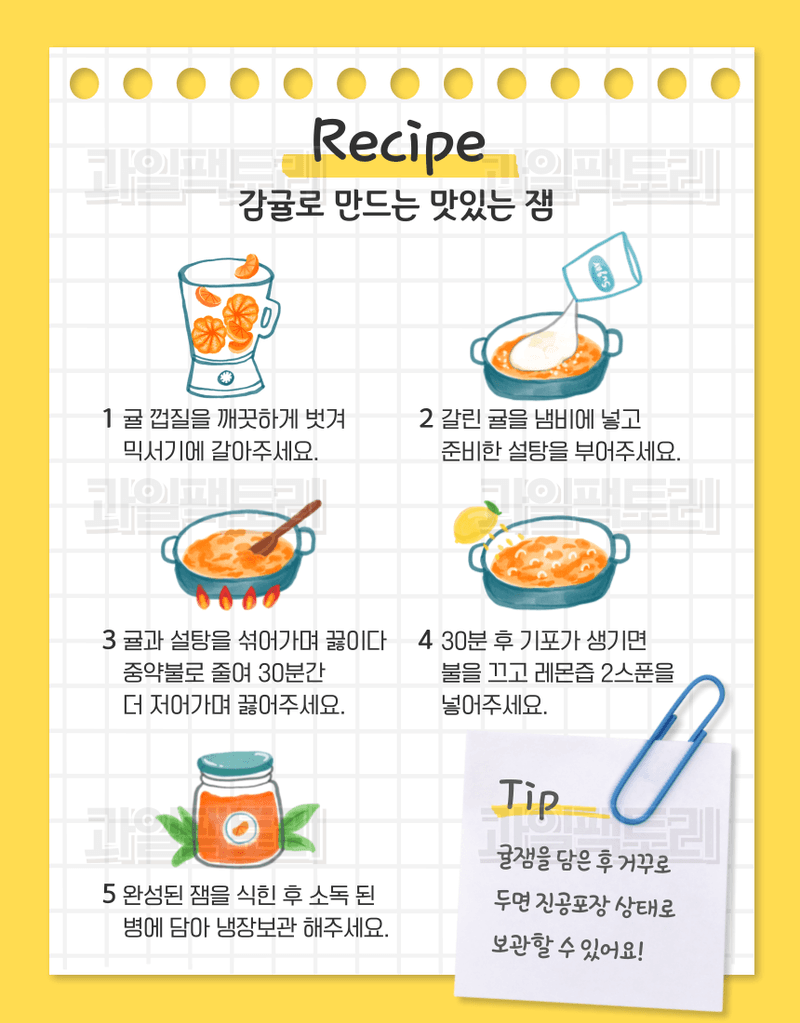 Recipe

감귤로 만드는 맛있는 잼

과일팩토리

Sugar

1 귤 껍질을 깨끗하게 벗겨 믹서기에 갈아주세요.

2 갈린 귤을 냄비에 넣고 준비한 설탕을 부어주세요.

3 귤과 설탕을 섞어가며 끓이다 중약불로 줄여 30분간 더 저어가며 끓여주세요.

4 30분 후 기포가 생기면 불을 끄고 레몬즙 2스푼을 넣어주세요.

5 완성된 잼을 식힌 후 소독 된 병에 담아 냉장보관 해주세요.

Tip

귤잼을 담은 후 거꾸로 두면 진공포장 상태로 보관할 수 있어요!