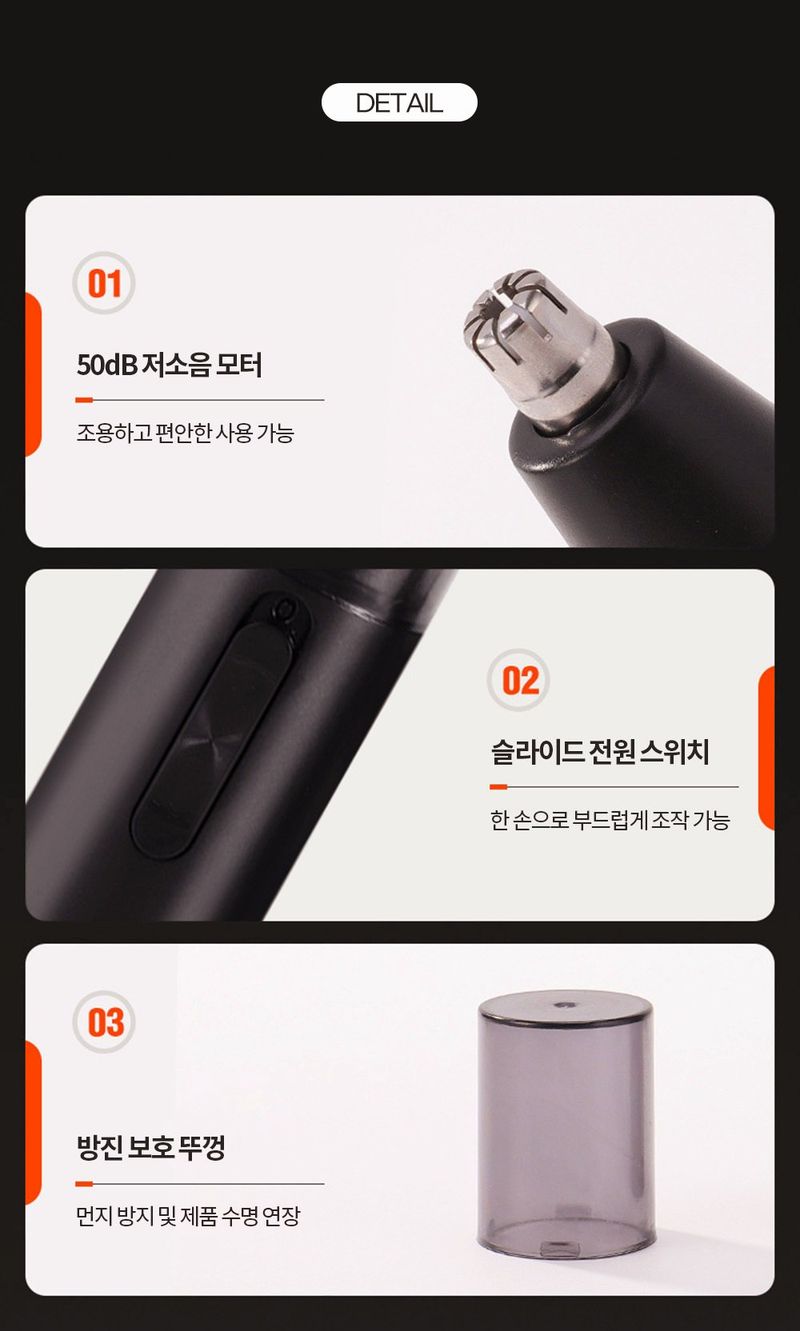 DETAIL

01

50dB 저소음 모터

조용하고 편안한 사용 가능

02

슬라이드 전원 스위치

한 손으로 부드럽게 조작 가능

03

방진 보호 뚜껑

먼지 방지 및 제품 수명 연장