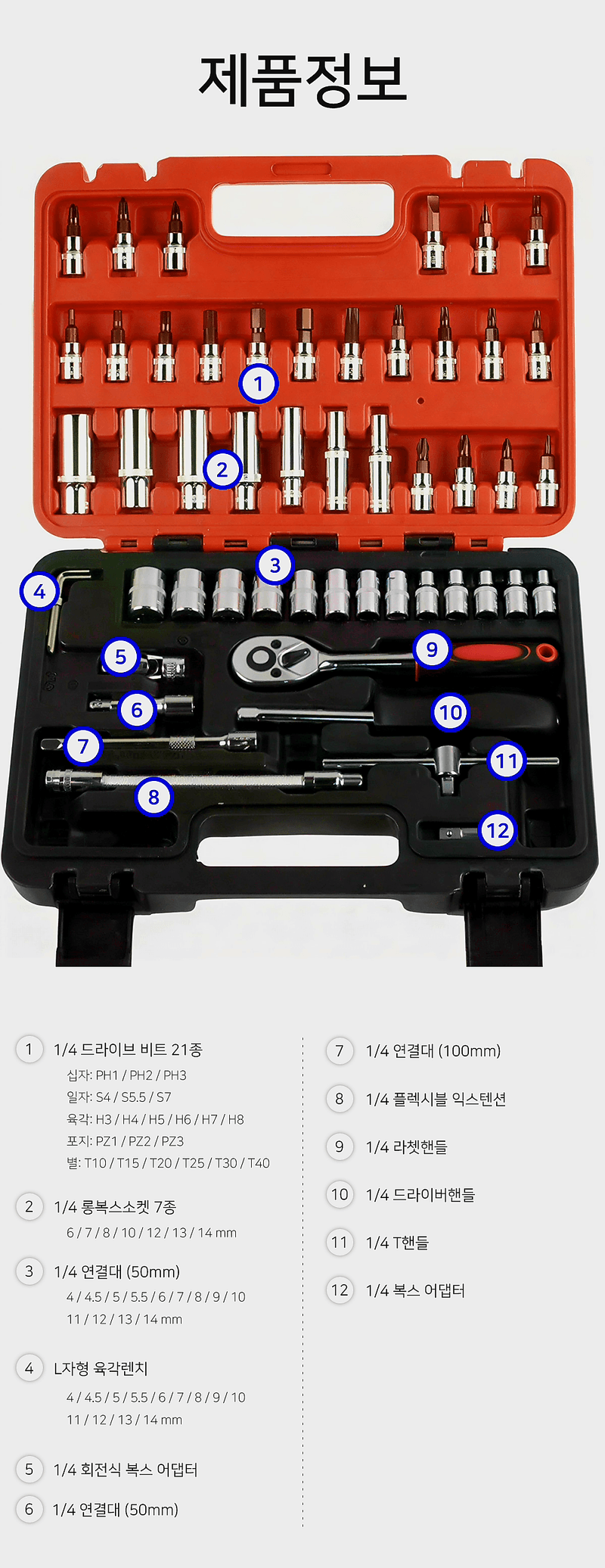 제품정보

1
2
3
4
5
6
7
8
9
10
11
12

1 1/4 드라이브 비트 21종
십자: PH1 / PH2 / PH3
일자: S4 / S5.5 / S7
육각: H3 / H4 / H5 / H6 / H7 / H8
포지: PZ1 / PZ2 / PZ3
별: T10 / T15 / T20 / T25 / T30 / T40

2 1/4 롱복스소켓 7종
6 / 7 / 8 / 10 / 12 / 13 / 14 mm

3 1/4 연결대 (50mm)
4 / 4.5 / 5 / 5.5 / 6 / 7 / 8 / 9 / 10
11 / 12 / 13 / 14 mm

4 L자형 육각렌치
4 / 4.5 / 5 / 5.5 / 6 / 7 / 8 / 9 / 10
11 / 12 / 13 / 14 mm

5 1/4 회전식 복스 어댑터

6 1/4 연결대 (50mm)

7 1/4 연결대 (100mm)

8 1/4 플렉시블 익스텐션

9 1/4 라쳇핸들

10 1/4 드라이버핸들

11 1/4 T핸들

12 1/4 복스 어댑터