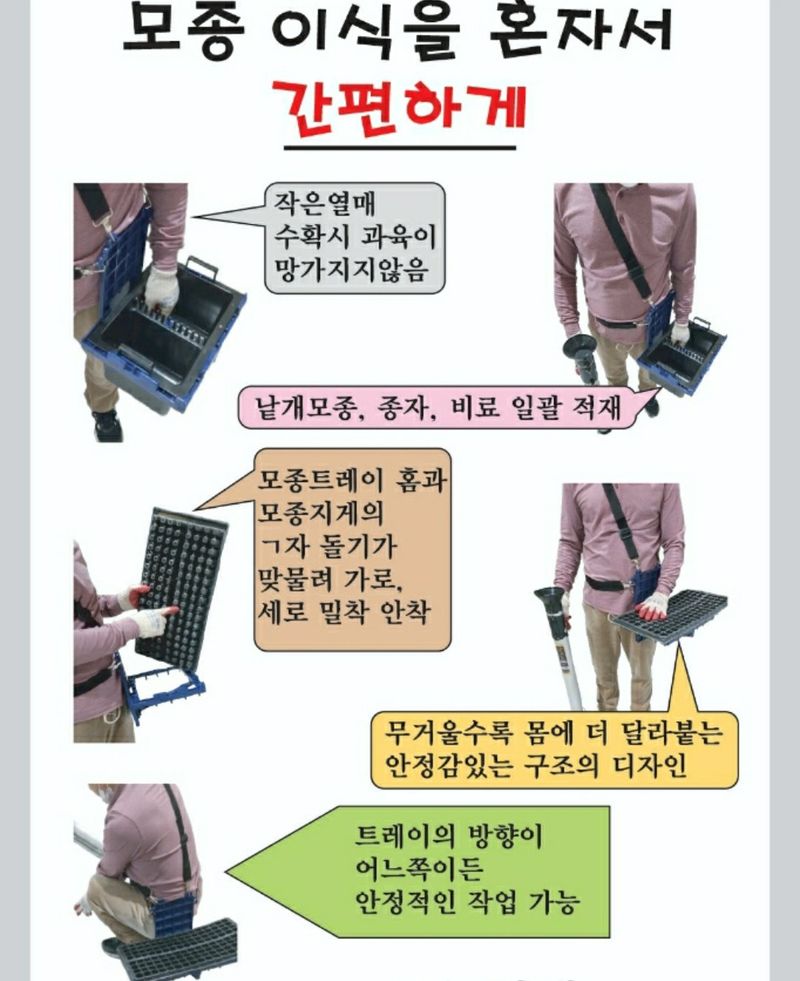 모종 이식을 혼자서
간편하게

작은열매
수확시 과육이
망가지지않음

낱개모종, 종자, 비료 일괄 적재

모종트레이 홈과
모종지게의
ㄱ자 돌기가
맞물려 가로,
세로 밀착 안착

무거울수록 몸에 더 달라붙는
안정감있는 구조의 디자인

트레이의 방향이
어느쪽이든
안정적인 작업 가능