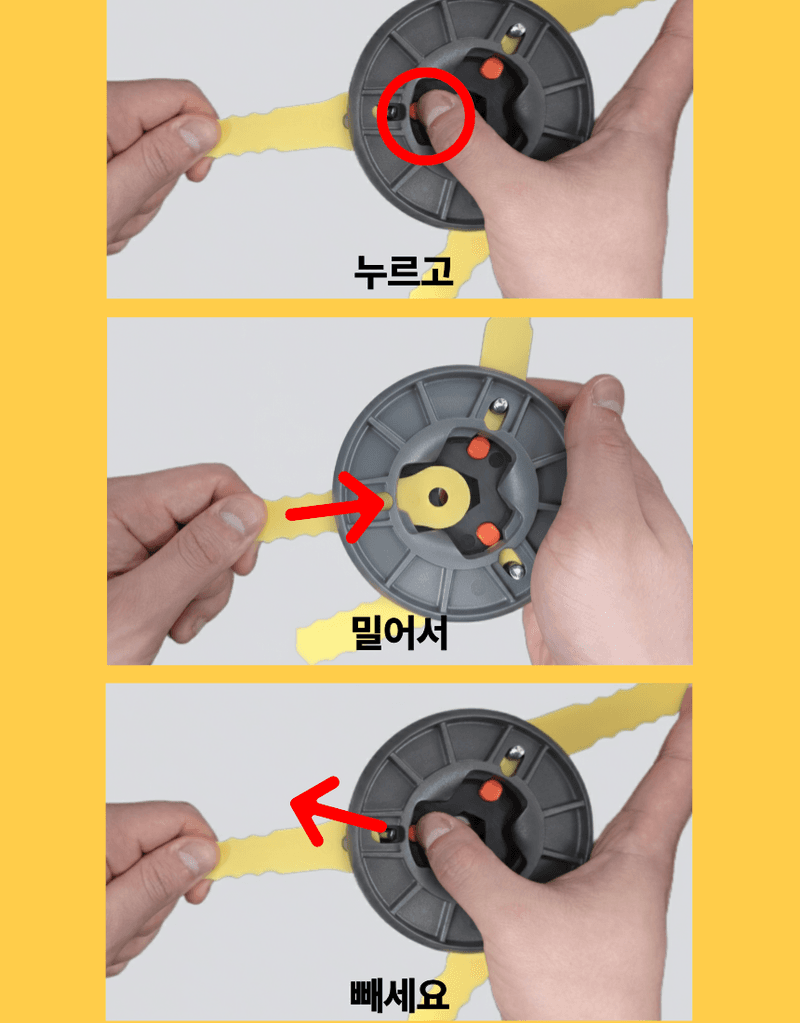 누르고

밀어서

빼세요