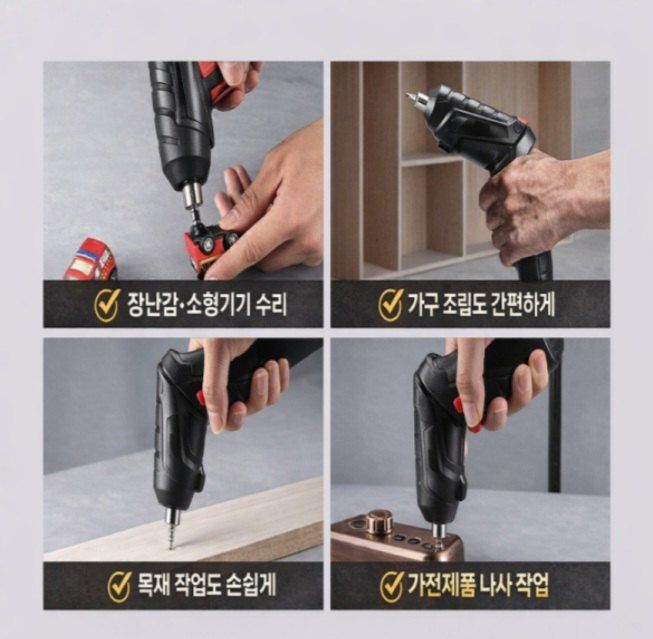 장난감·소형기기 수리

가구 조립도 간편하게

목재 작업도 손쉽게

가전제품 나사 작업