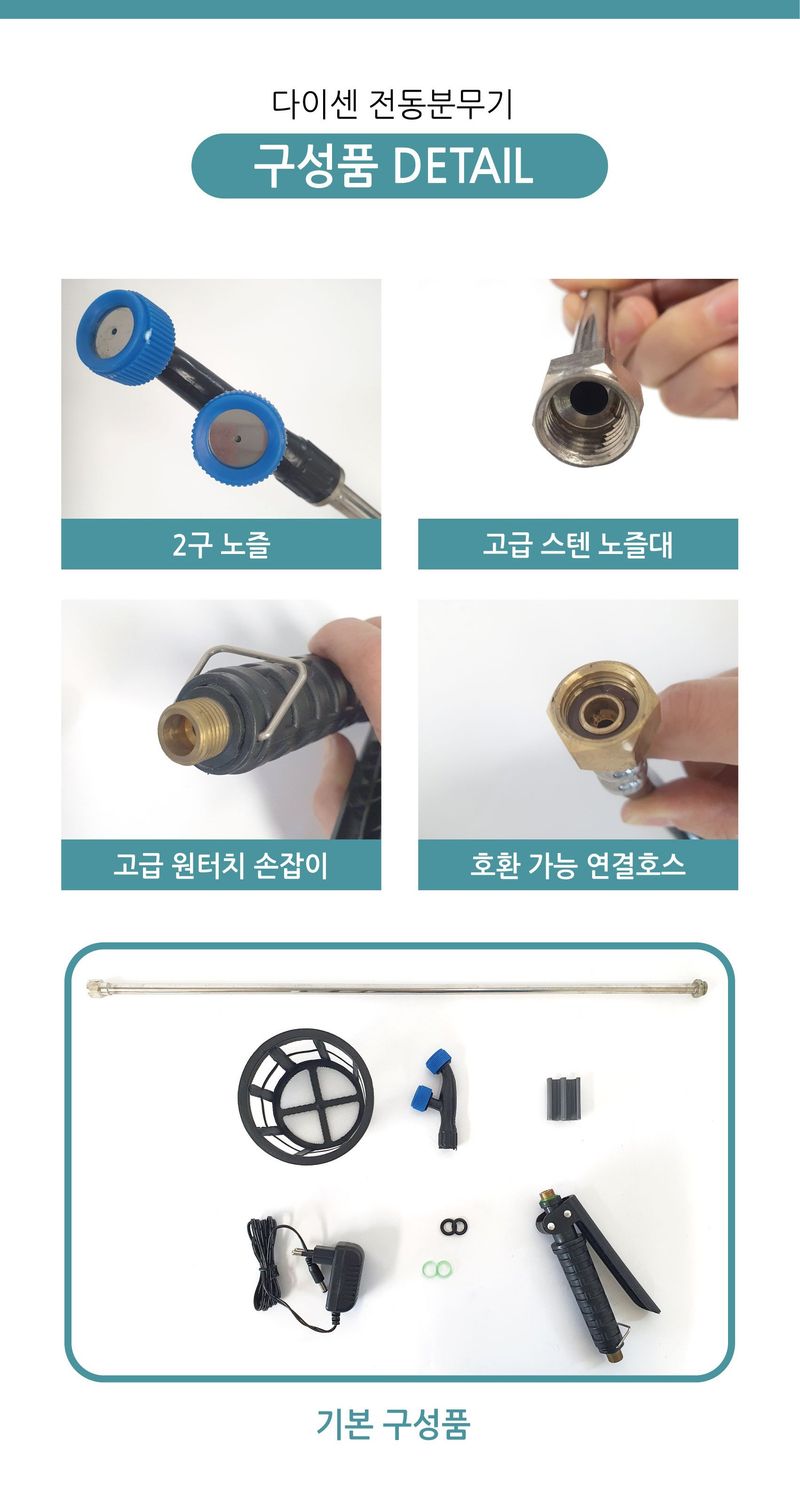 다이센 전동분무기

구성품 DETAIL

2구 노즐

고급 스텐 노즐대

고급 원터치 손잡이

호환 가능 연결호스

기본 구성품