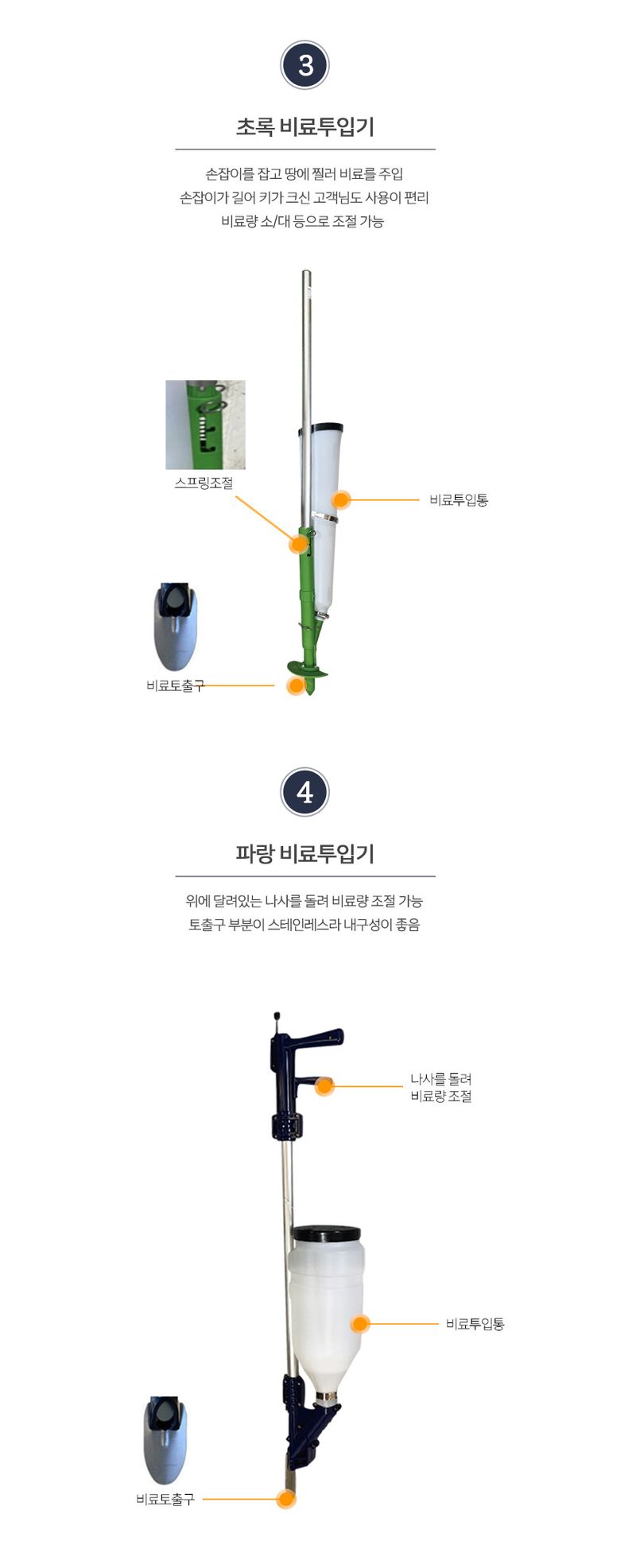 3

초록 비료투입기

손잡이를 잡고 땅에 찔러 비료를 주입
손잡이가 길어 키가 크신 고객님도 사용이 편리
비료량 소/대 등으로 조절 가능

스프링조절

비료투입통

비료토출구

4

파랑 비료투입기

위에 달려있는 나사를 돌려 비료량 조절 가능
토출구 부분이 스테인레스라 내구성이 좋음

나사를 돌려
비료량 조절

비료투입통

비료토출구