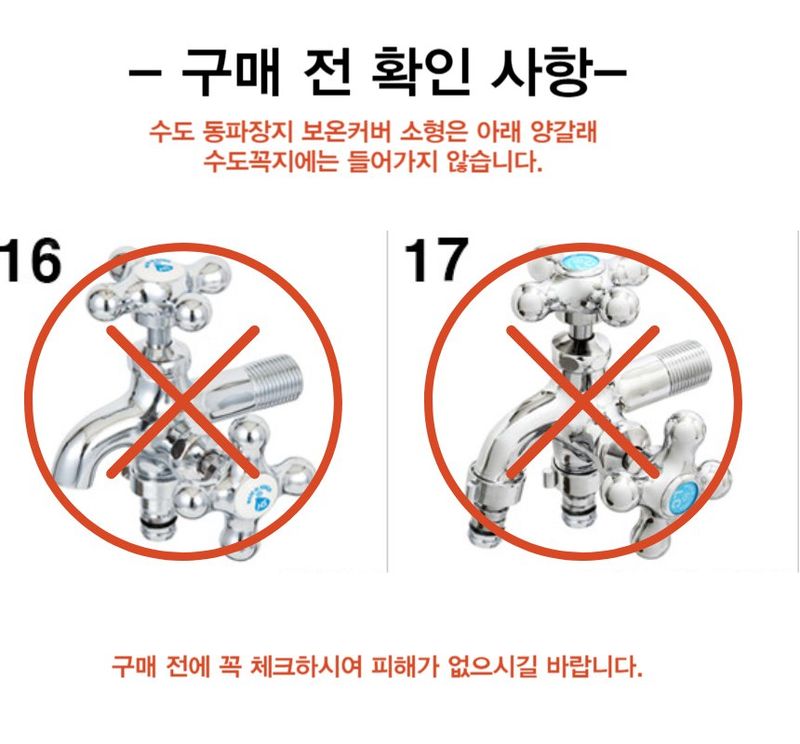 – 구매 전 확인 사항–

수도 동파장지 보온커버 소형은 아래 양갈래 수도꼭지에는 들어가지 않습니다.

16

17

구매 전에 꼭 체크하시여 피해가 없으시길 바랍니다.