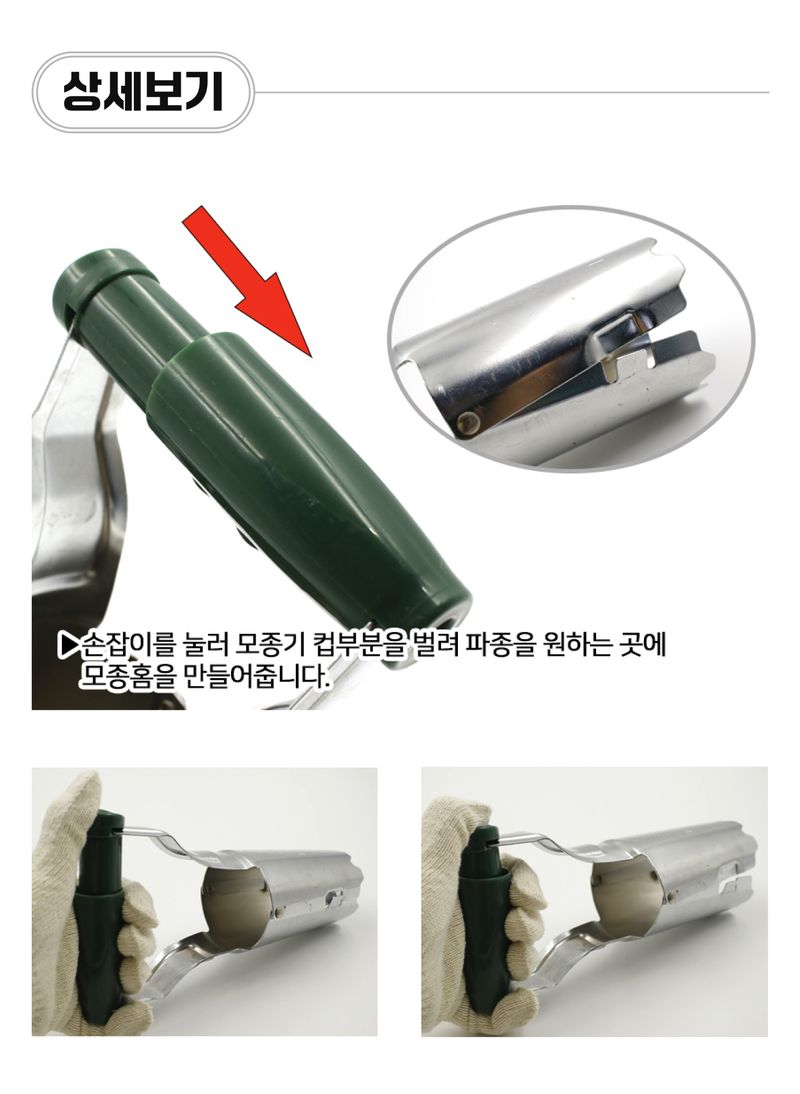 상세보기

▷손잡이를 눌러 모종기 컵부분을 벌려 파종을 원하는 곳에 모종홈을 만들어줍니다.