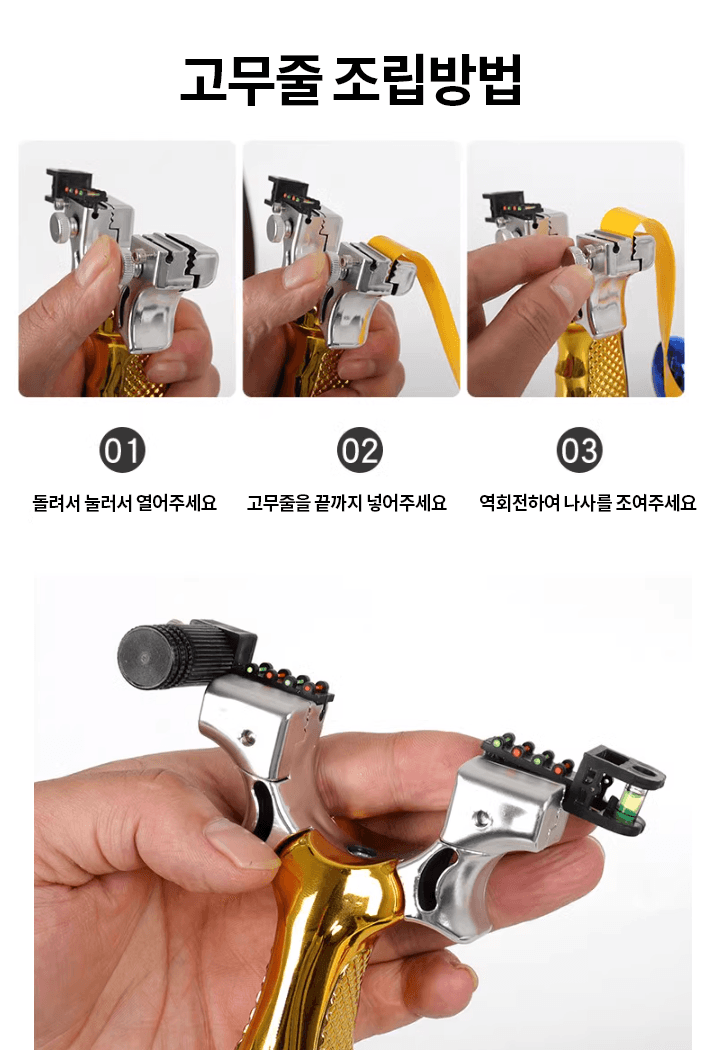 고무줄 조립방법

01
돌려서 눌러서 열어주세요

02
고무줄을 끝까지 넣어주세요

03
역회전하여 나사를 조여주세요