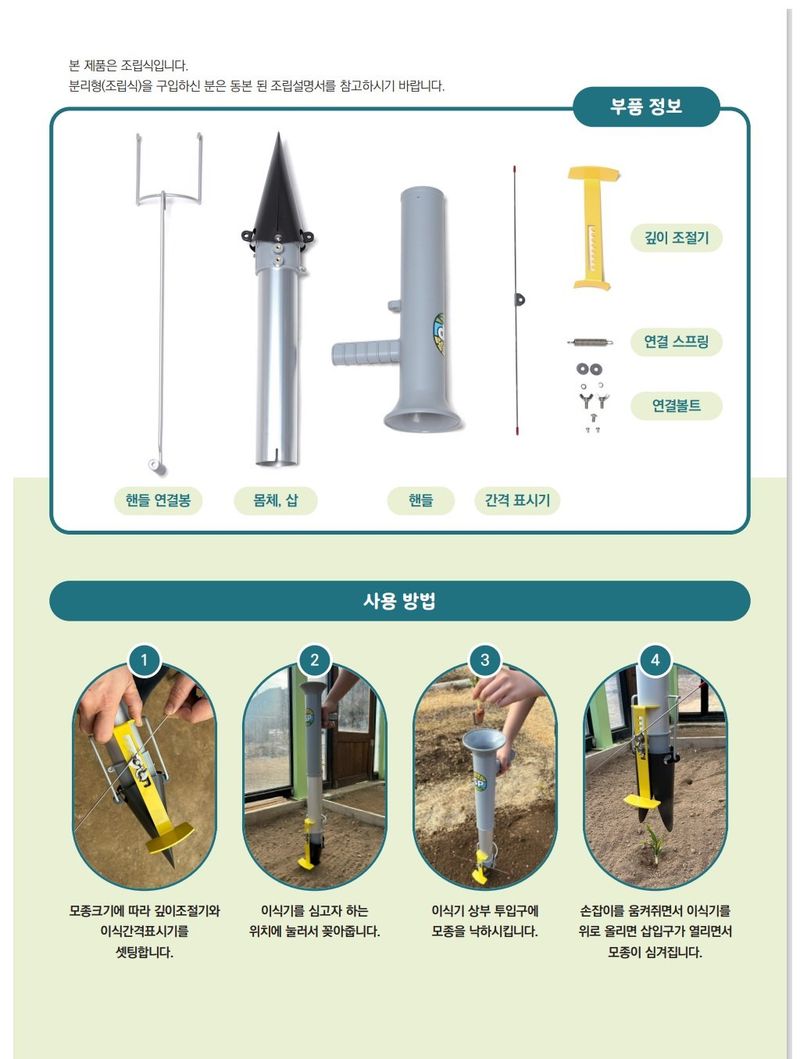 본 제품은 조립식입니다.
분리형(조립식)을 구입하신 분은 동본 된 조립설명서를 참고하시기 바랍니다.

부품 정보

깊이 조절기

연결 스프링

연결볼트

핸들 연결봉

몸체, 삽

핸들

간격 표시기

사용 방법

1

모종크기에 따라 깊이조절기와 이식간격표시기를 셋팅합니다.

2

이식기를 심고자 하는 위치에 눌러서 꽂아줍니다.

3

이식기 상부 투입구에 모종을 낙하시킵니다.

4

손잡이를 움켜쥐면서 이식기를 위로 올리면 삽입구가 열리면서 모종이 심겨집니다.