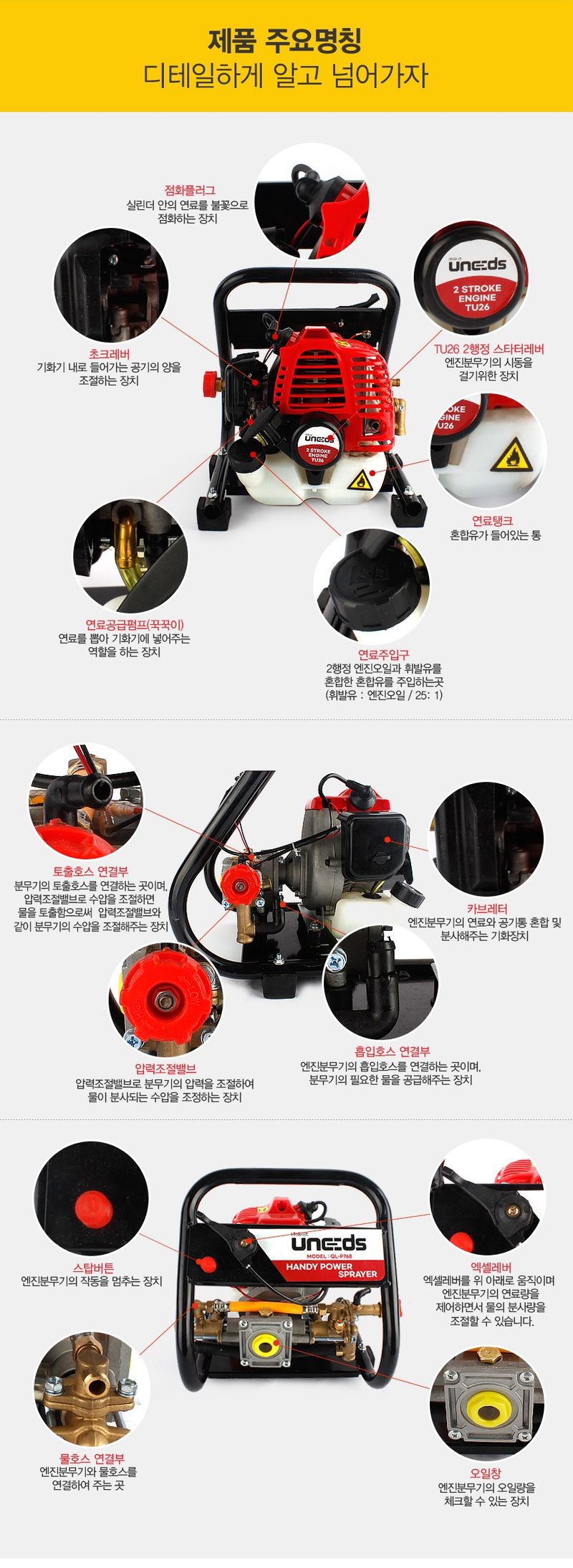 제품 주요명칭
디테일하게 알고 넘어가자

점화플러그
실린더 안의 연료를 불꽃으로 점화하는 장치

uneeds
2 STROKE ENGINE TU26

초크레버
기화기 내로 들어가는 공기의 양을 조절하는 장치

TU26 2행정 스타터레버
엔진분무기의 시동을 걸기위한 장치

uneeds
2 STROKE ENGINE TU26

OKE
GINE
U26

연료탱크
혼합유가 들어있는 통

연료공급펌프(꾹꾹이)
연료를 뽑아 기화기에 넣어주는 역할을 하는 장치

연료주입구
2행정 엔진오일과 휘발유를 혼합한 혼합유를 주입하는곳
(휘발유 : 엔진오일 / 25: 1)

토출호스 연결부
분무기의 토출호스를 연결하는 곳이며, 압력조절밸브로 수압을 조절하면 물을 토출함으로써 압력조절밸브와 같이 분무기의 수압을 조절해주는 장치

카브레터
엔진분무기의 연료와 공기통 혼합 및 분사해주는 기화장치

압력조절밸브
압력조절밸브로 분무기의 압력을 조절하여 물이 분사되는 수압을 조정하는 장치

흡입호스 연결부
엔진분무기의 흡입호스를 연결하는 곳이며, 분무기의 필요한 물을 공급해주는 장치

uneeds
MODEL : QL-P768
HANDY POWER SPRAYER

스탑버튼
엔진분무기의 작동을 멈추는 장치

엑셀레버
엑셀레버를 위 아래로 움직이며 엔진분무기의 연료량을 제어하면서 물의 분사량을 조절할 수 있습니다.

물호스 연결부
엔진분무기와 물호스를 연결하여 주는 곳

오일창
엔진분무기의 오일량을 체크할 수 있는 장치