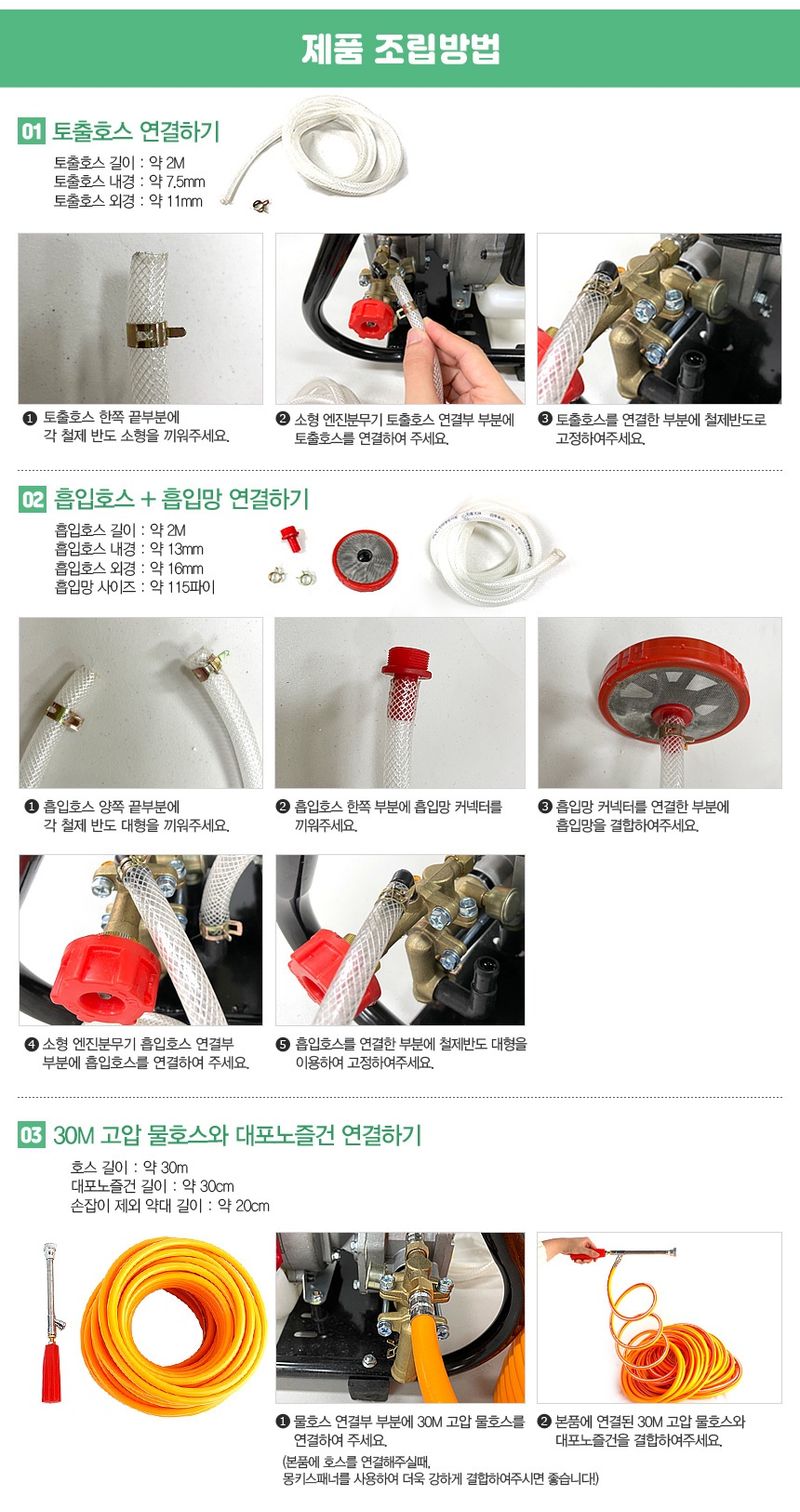 제품 조립방법

01 토출호스 연결하기

토출호스 길이 : 약 2M
토출호스 내경 : 약 7.5mm
토출호스 외경 : 약 11mm

❶ 토출호스 한쪽 끝부분에 각 철제 반도 소형을 끼워주세요.

❷ 소형 엔진분무기 토출호스 연결부 부분에 토출호스를 연결하여 주세요.

❸ 토출호스를 연결한 부분에 철제반도로 고정하여주세요.

02 흡입호스 + 흡입망 연결하기

흡입호스 길이 : 약 2M
흡입호스 내경 : 약 13mm
흡입호스 외경 : 약 16mm
흡입망 사이즈 : 약 115파이

❶ 흡입호스 양쪽 끝부분에 각 철제 반도 대형을 끼워주세요.

❷ 흡입호스 한쪽 부분에 흡입망 커넥터를 끼워주세요.

❸ 흡입망 커넥터를 연결한 부분에 흡입망을 결합하여주세요.

❹ 소형 엔진분무기 흡입호스 연결부 부분에 흡입호스를 연결하여 주세요.

❺ 흡입호스를 연결한 부분에 철제반도 대형을 이용하여 고정하여주세요.

03 30M 고압 물호스와 대포노즐건 연결하기

호스 길이 : 약 30m
대포노즐건 길이 : 약 30cm
손잡이 제외 약대 길이 : 약 20cm

❶ 물호스 연결부 부분에 30M 고압 물호스를 연결하여 주세요.
(본품에 호스를 연결해주실때, 몽키스패너를 사용하여 더욱 강하게 결합하여주시면 좋습니다!)

❷ 본품에 연결된 30M 고압 물호스와 대포노즐건을 결합하여주세요.