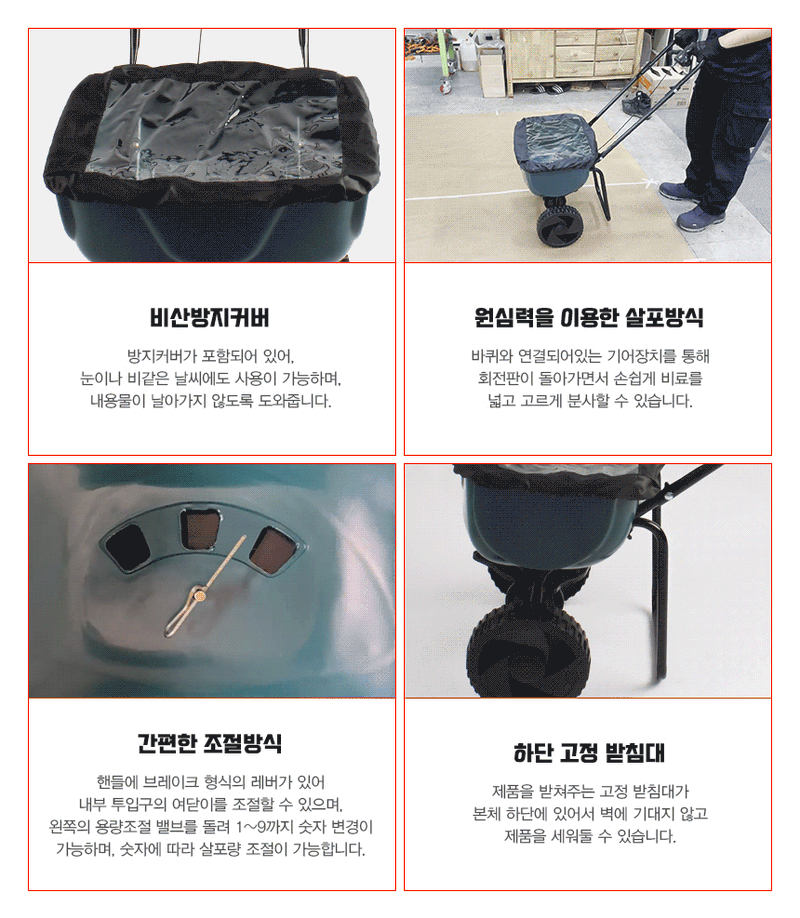 비산방지커버

방지커버가 포함되어 있어,
눈이나 비같은 날씨에도 사용이 가능하며,
내용물이 날아가지 않도록 도와줍니다.

원심력을 이용한 살포방식

바퀴와 연결되어있는 기어장치를 통해
회전판이 돌아가면서 손쉽게 비료를
넓고 고르게 분사할 수 있습니다.

간편한 조절방식

핸들에 브레이크 형식의 레버가 있어
내부 투입구의 여닫이를 조절할 수 있으며,
왼쪽의 용량조절 밸브를 돌려 1~9까지 숫자 변경이
가능하며, 숫자에 따라 살포량 조절이 가능합니다.

하단 고정 받침대

제품을 받쳐주는 고정 받침대가
본체 하단에 있어서 벽에 기대지 않고
제품을 세워둘 수 있습니다.