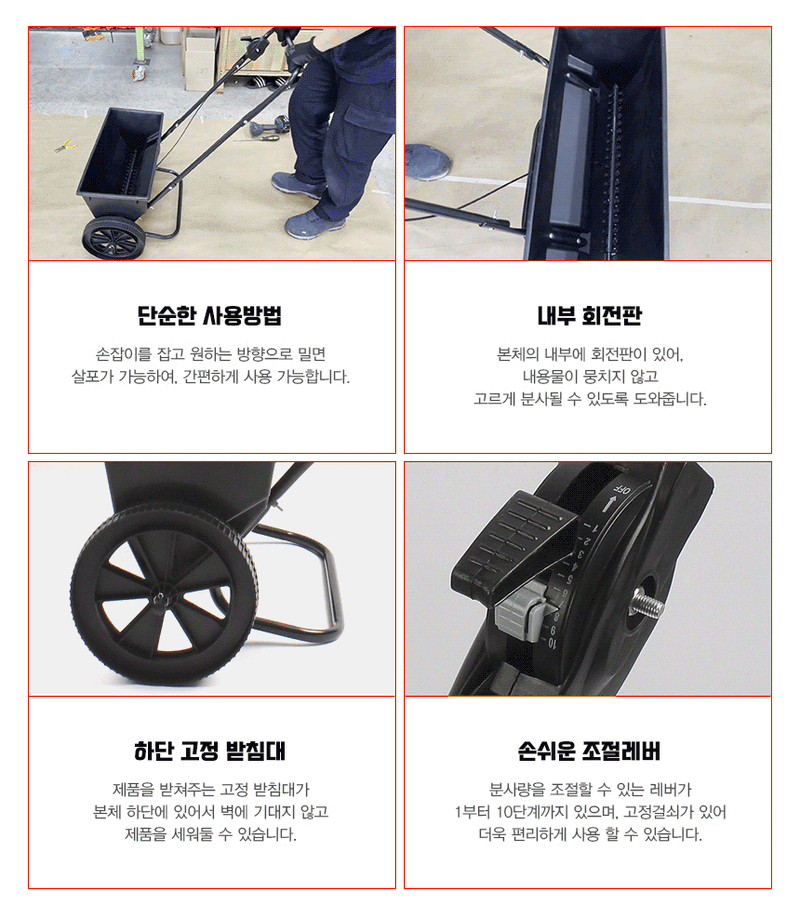 단순한 사용방법

손잡이를 잡고 원하는 방향으로 밀면
살포가 가능하여, 간편하게 사용 가능합니다.

내부 회전판

본체의 내부에 회전판이 있어,
내용물이 뭉치지 않고
고르게 분사될 수 있도록 도와줍니다.

OFF
1
2
3
4
5
6
7
8
9
10

하단 고정 받침대

제품을 받쳐주는 고정 받침대가
본체 하단에 있어서 벽에 기대지 않고
제품을 세워둘 수 있습니다.

손쉬운 조절레버

분사량을 조절할 수 있는 레버가
1부터 10단계까지 있으며, 고정걸쇠가 있어
더욱 편리하게 사용 할 수 있습니다.