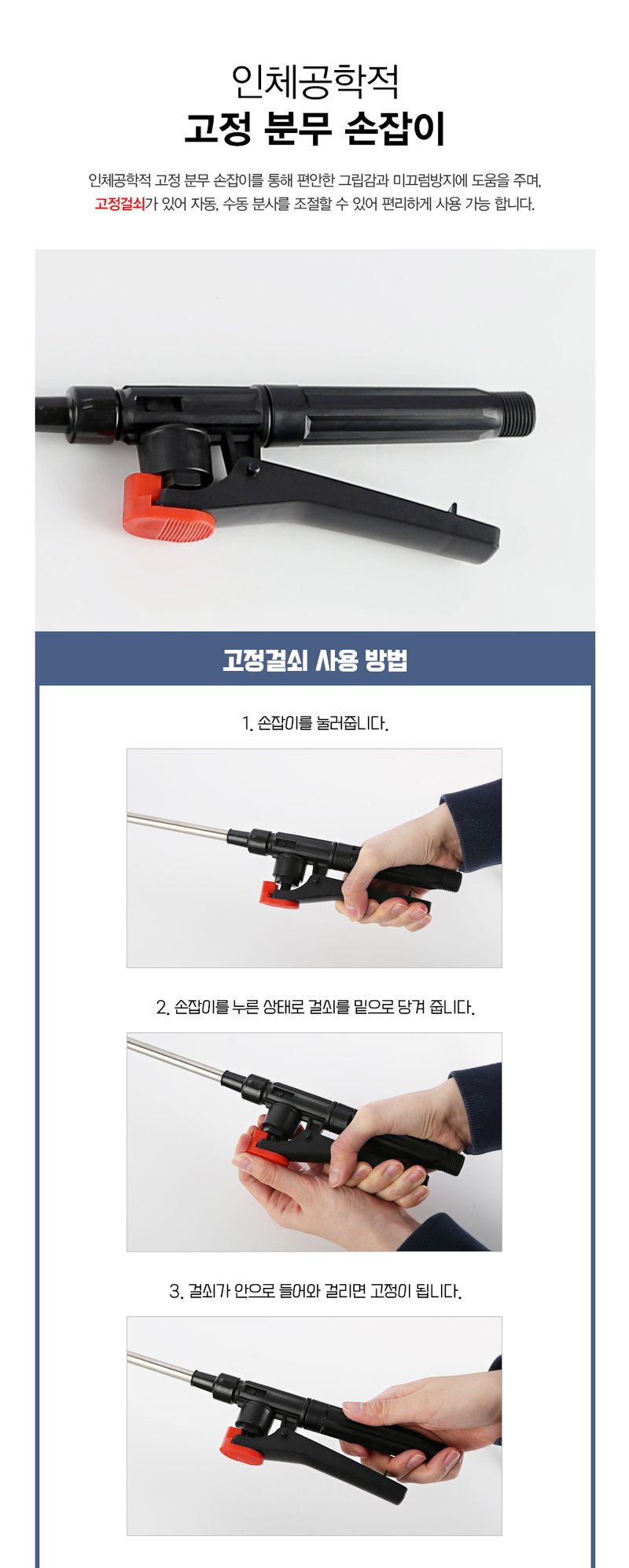 인체공학적
고정 분무 손잡이

인체공학적 고정 분무 손잡이를 통해 편안한 그립감과 미끄럼방지에 도움을 주며, 고정걸쇠가 있어 자동, 수동 분사를 조절할 수 있어 편리하게 사용 가능 합니다.

고정걸쇠 사용 방법

1. 손잡이를 눌러줍니다.

2. 손잡이를 누른 상태로 걸쇠를 밑으로 당겨 줍니다.

3. 걸쇠가 안으로 들어와 걸리면 고정이 됩니다.