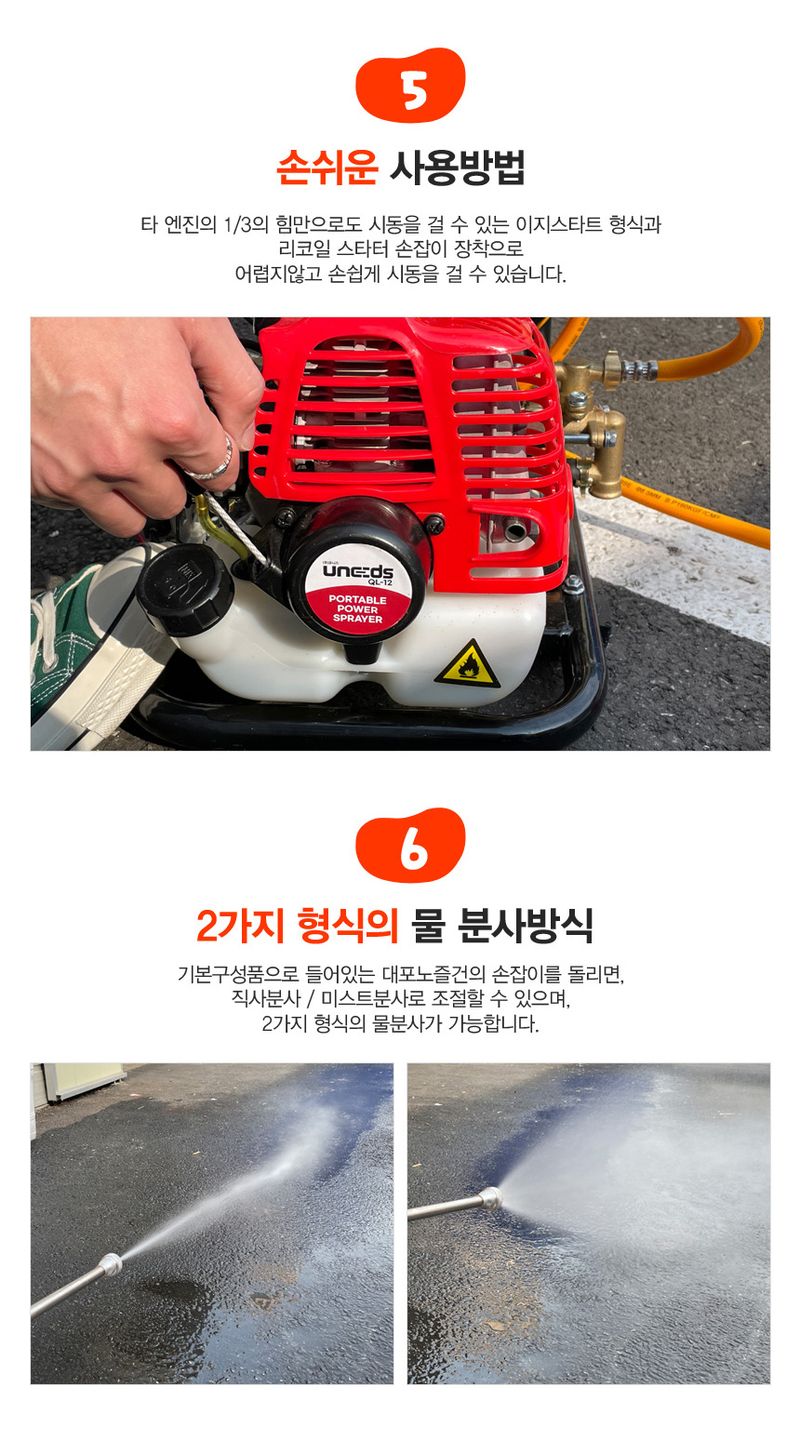 5

손쉬운 사용방법

타 엔진의 1/3의 힘만으로도 시동을 걸 수 있는 이지스타트 형식과 리코일 스타터 손잡이 장착으로 어렵지않고 손쉽게 시동을 걸 수 있습니다.

uneeds
QL-12
PORTABLE POWER SPRAYER

6

2가지 형식의 물 분사방식

기본구성품으로 들어있는 대포노즐건의 손잡이를 돌리면, 직사분사 / 미스트분사로 조절할 수 있으며, 2가지 형식의 물분사가 가능합니다.