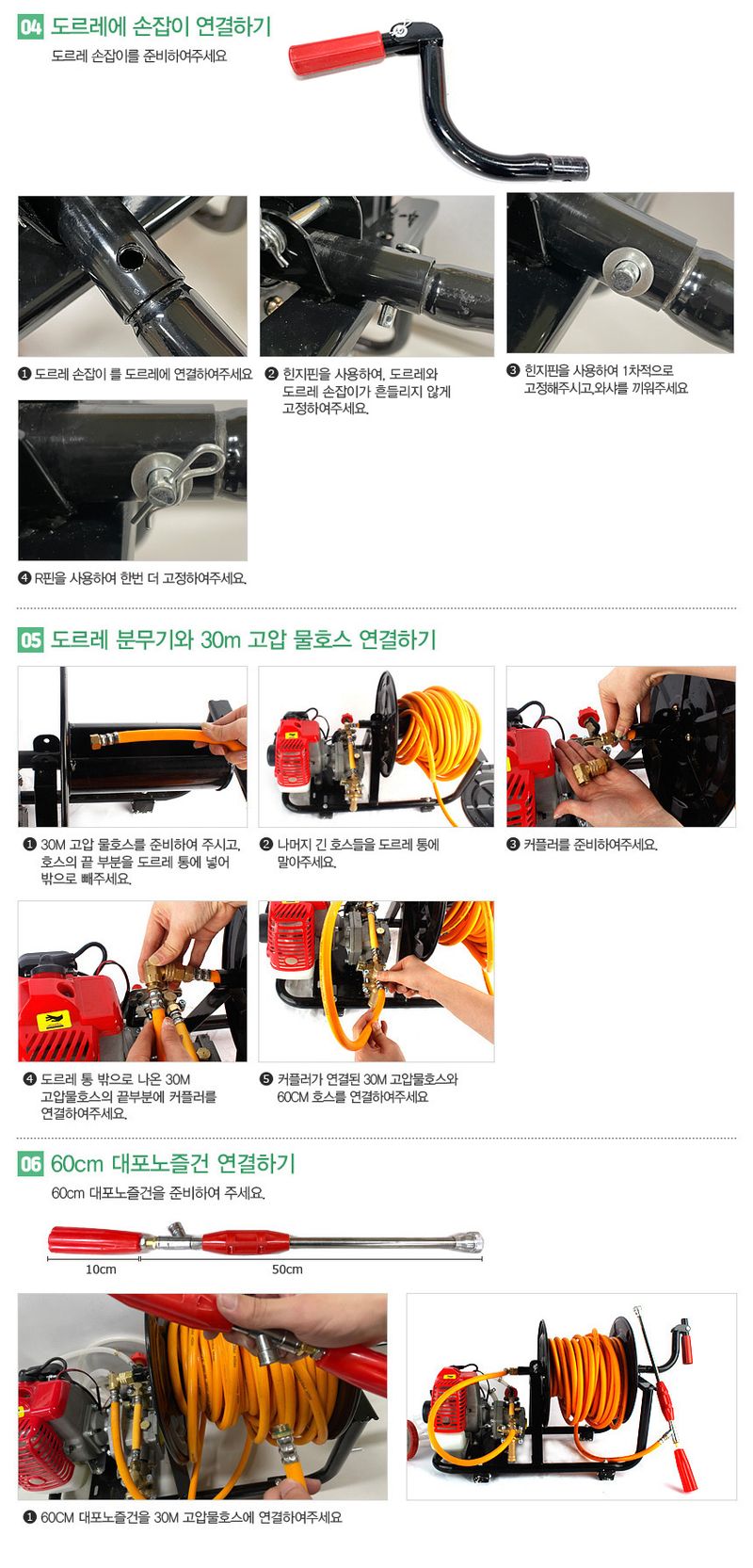 04 도르레에 손잡이 연결하기

도르레 손잡이를 준비하여주세요

❶ 도르레 손잡이 를 도르레에 연결하여주세요

❷ 힌지핀을 사용하여, 도르레와 도르레 손잡이가 흔들리지 않게 고정하여주세요.

❸ 힌지핀을 사용하여 1차적으로 고정해주시고,와샤를 끼워주세요

❹ R핀을 사용하여 한번 더 고정하여주세요.

05 도르레 분무기와 30m 고압 물호스 연결하기

❶ 30M 고압 물호스를 준비하여 주시고, 호스의 끝 부분을 도르레 통에 넣어 밖으로 빼주세요.

❷ 나머지 긴 호스들을 도르레 통에 말아주세요.

❸ 커플러를 준비하여주세요.

❹ 도르레 통 밖으로 나온 30M 고압물호스의 끝부분에 커플러를 연결하여주세요.

❺ 커플러가 연결된 30M 고압물호스와 60CM 호스를 연결하여주세요

06 60cm 대포노즐건 연결하기

60cm 대포노즐건을 준비하여 주세요.

10cm

50cm

❶ 60CM 대포노즐건을 30M 고압물호스에 연결하여주세요