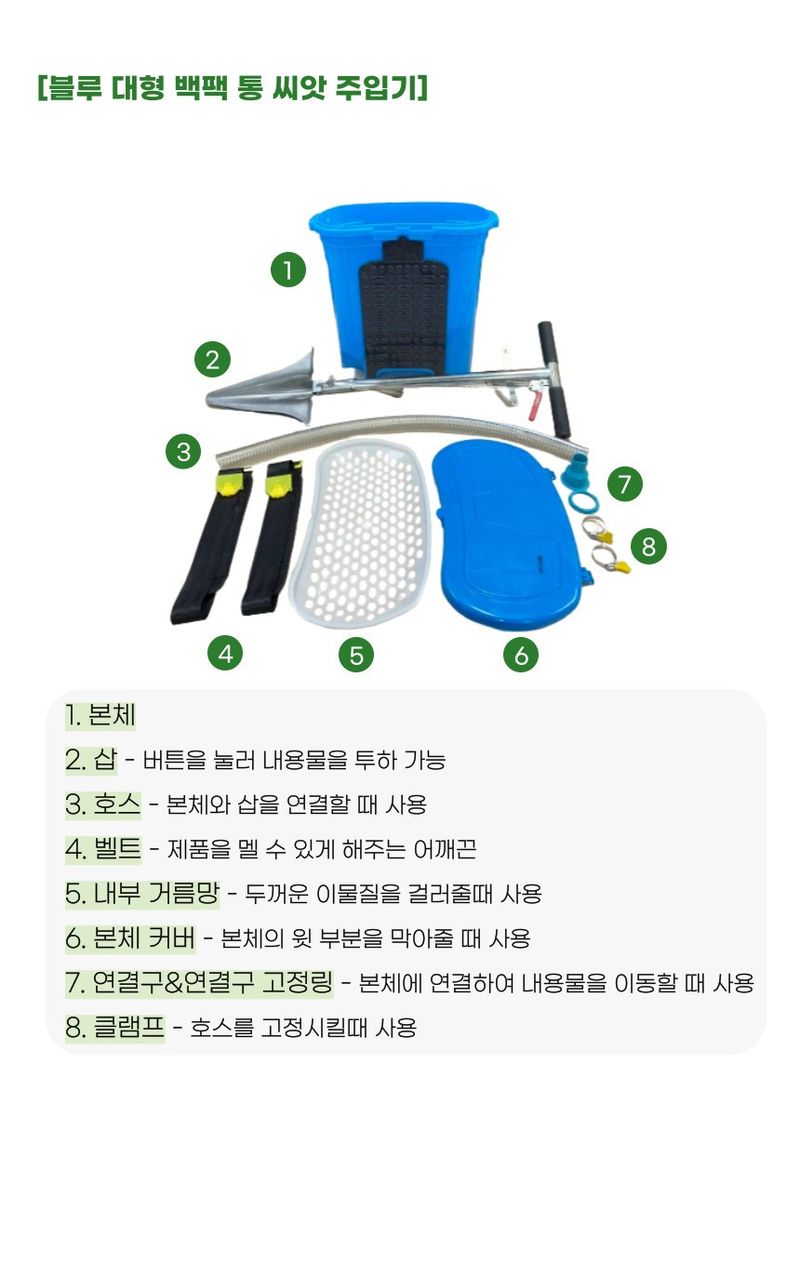 [블루 대형 백팩 통 씨앗 주입기]

1

2

3

7

8

4

5

6

1. 본체
2. 삽 - 버튼을 눌러 내용물을 투하 가능
3. 호스 - 본체와 삽을 연결할 때 사용
4. 벨트 - 제품을 멜 수 있게 해주는 어깨끈
5. 내부 거름망 - 두꺼운 이물질을 걸러줄때 사용
6. 본체 커버 - 본체의 윗 부분을 막아줄 때 사용
7. 연결구&연결구 고정링 - 본체에 연결하여 내용물을 이동할 때 사용
8. 클램프 - 호스를 고정시킬때 사용