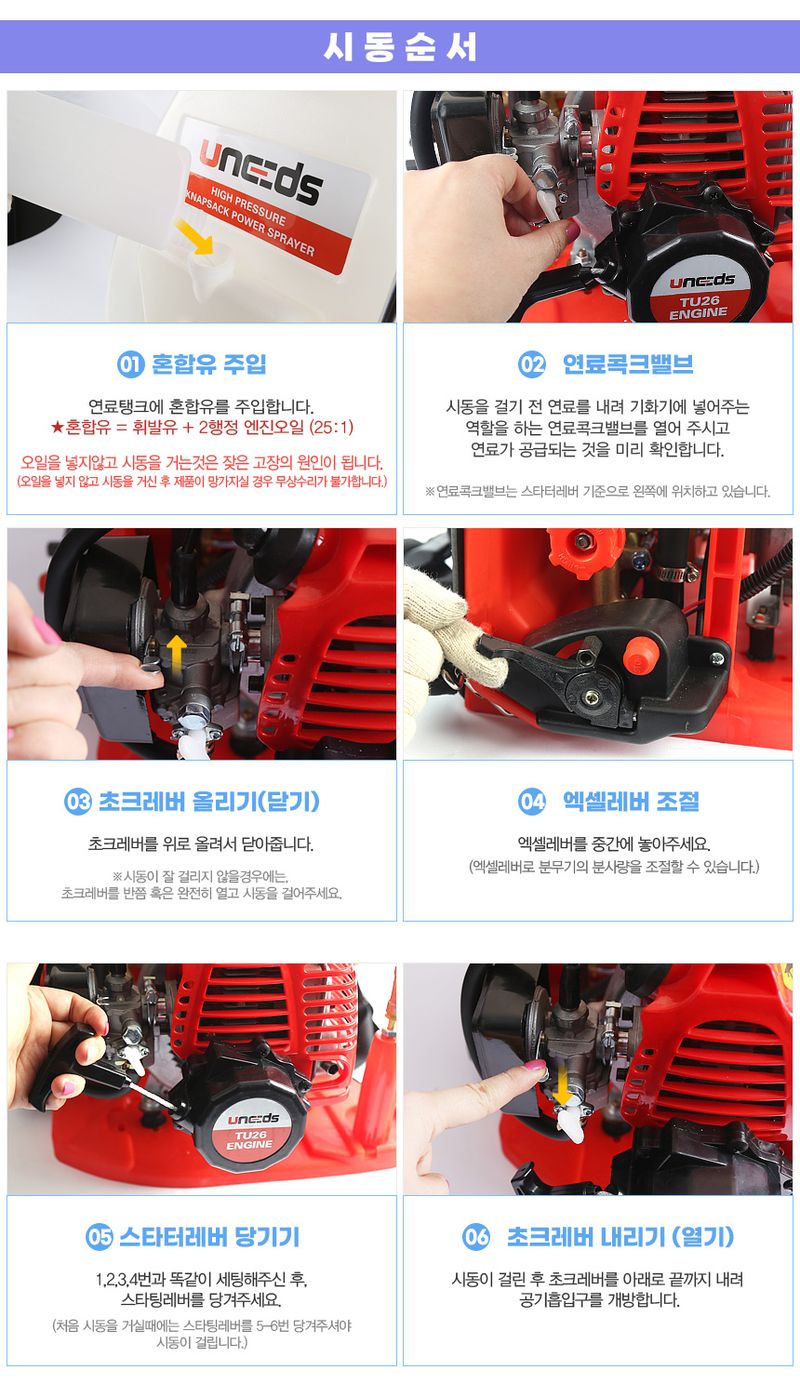 시동순서

uneeds
HIGH PRESSURE
KNAPSACK POWER SPRAYER

uneeds
TU26
ENGINE

01 혼합유 주입

연료탱크에 혼합유를 주입합니다.
★혼합유 = 휘발유 + 2행정 엔진오일 (25:1)

오일을 넣지않고 시동을 거는것은 잦은 고장의 원인이 됩니다.
(오일을 넣지 않고 시동을 거신 후 제품이 망가지실 경우 무상수리가 불가합니다.)

02 연료콕크밸브

시동을 걸기 전 연료를 내려 기화기에 넣어주는 역할을 하는 연료콕크밸브를 열어 주시고 연료가 공급되는 것을 미리 확인합니다.

※연료콕크밸브는 스타터레버 기준으로 왼쪽에 위치하고 있습니다.

03 초크레버 올리기(닫기)

초크레버를 위로 올려서 닫아줍니다.

※시동이 잘 걸리지 않을경우에는, 초크레버를 반쯤 혹은 완전히 열고 시동을 걸어주세요.

04 엑셀레버 조절

엑셀레버를 중간에 놓아주세요.
(엑셀레버로 분무기의 분사량을 조절할 수 있습니다.)

uneeds
TU26
ENGINE

05 스타터레버 당기기

1,2,3,4번과 똑같이 세팅해주신 후, 스타팅레버를 당겨주세요.

(처음 시동을 거실때에는 스타팅레버를 5~6번 당겨주셔야 시동이 걸립니다.)

06 초크레버 내리기 (열기)

시동이 걸린 후 초크레버를 아래로 끝까지 내려 공기흡입구를 개방합니다.