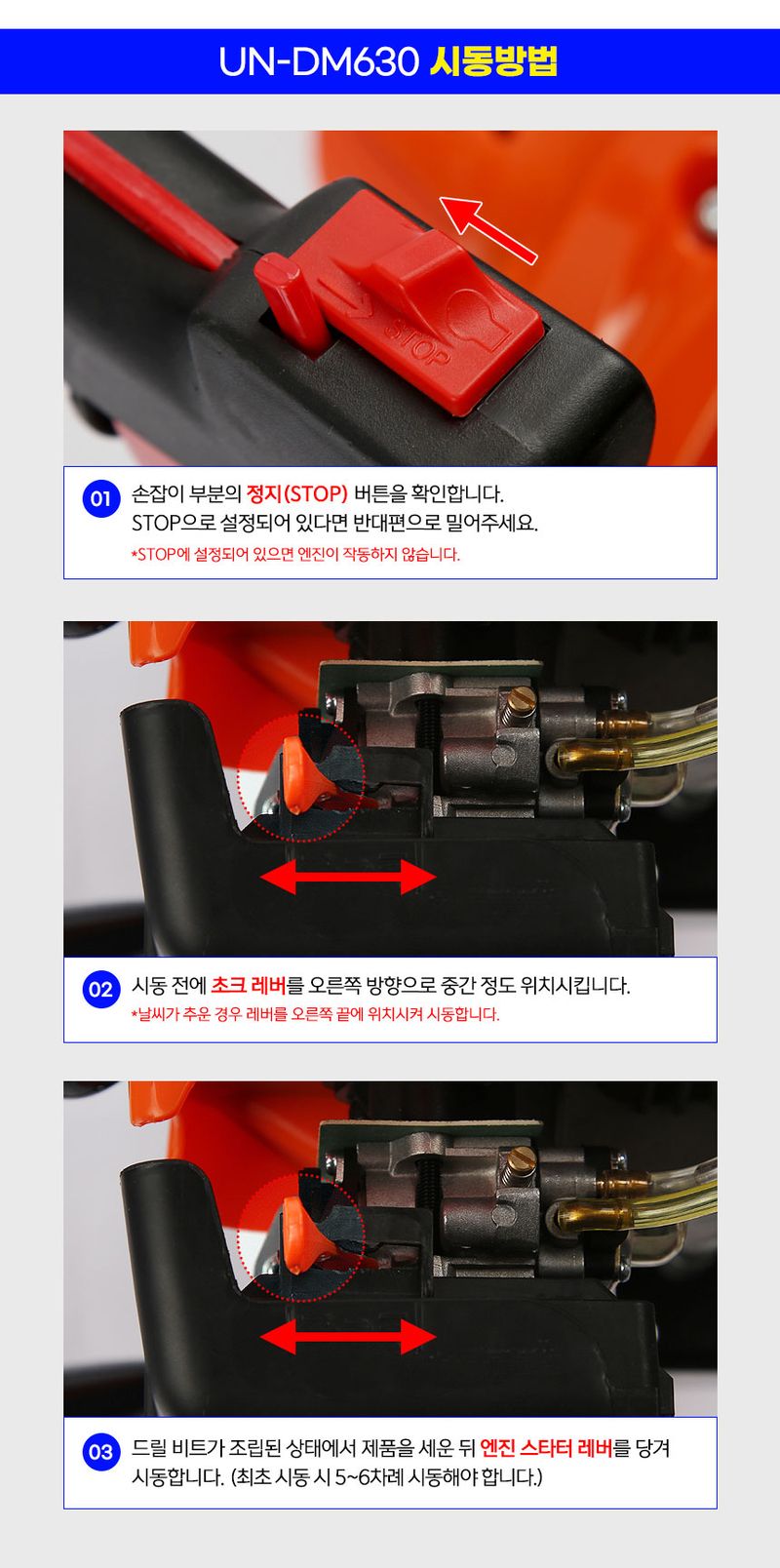 UN-DM630 시동방법

STOP

01 손잡이 부분의 정지(STOP) 버튼을 확인합니다.
STOP으로 설정되어 있다면 반대편으로 밀어주세요.
*STOP에 설정되어 있으면 엔진이 작동하지 않습니다.

02 시동 전에 초크 레버를 오른쪽 방향으로 중간 정도 위치시킵니다.
*날씨가 추운 경우 레버를 오른쪽 끝에 위치시켜 시동합니다.

03 드릴 비트가 조립된 상태에서 제품을 세운 뒤 엔진 스타터 레버를 당겨 시동합니다. (최초 시동 시 5~6차례 시동해야 합니다.)