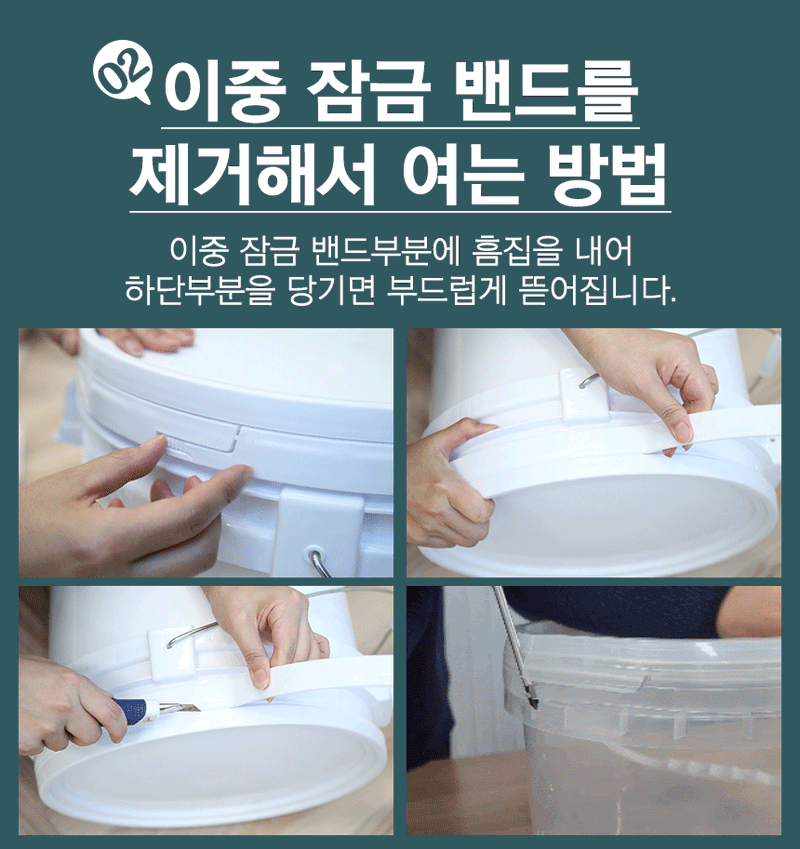 02 이중 잠금 밴드를 제거해서 여는 방법

이중 잠금 밴드부분에 흠집을 내어 하단부분을 당기면 부드럽게 뜯어집니다.