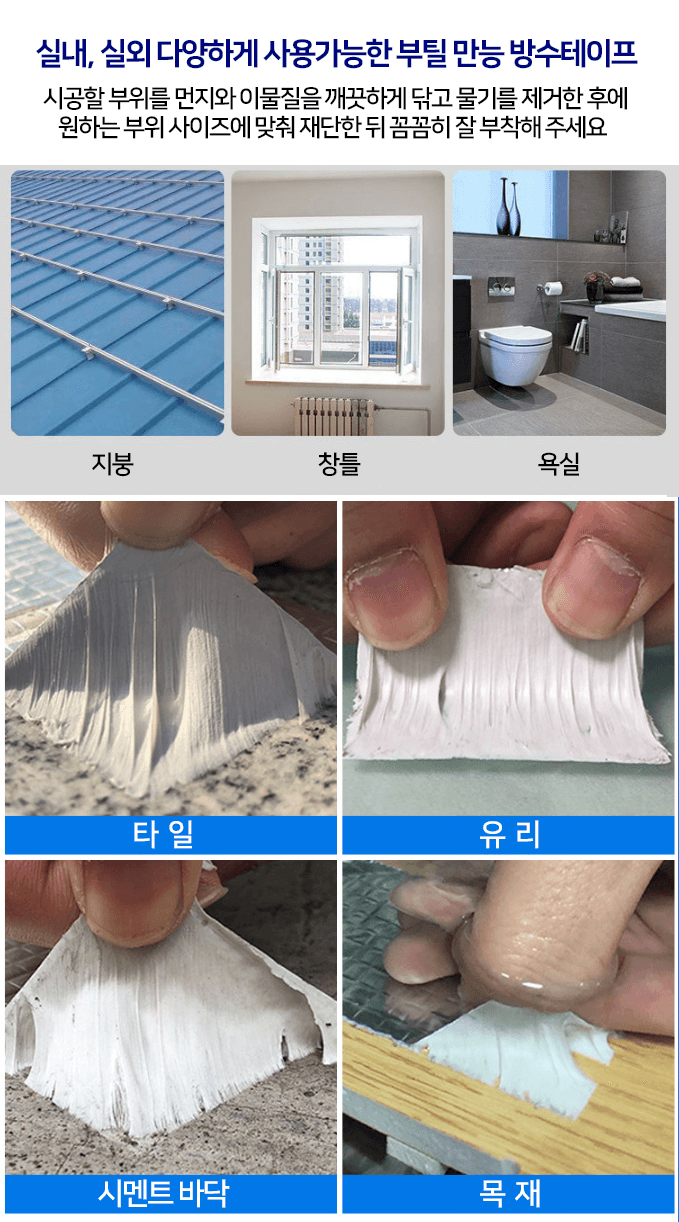 실내, 실외 다양하게 사용가능한 부틸 만능 방수테이프

시공할 부위를 먼지와 이물질을 깨끗하게 닦고 물기를 제거한 후에 원하는 부위 사이즈에 맞춰 재단한 뒤 꼼꼼히 잘 부착해 주세요

지붕

창틀

욕실

타 일

유 리

시멘트 바닥

목 재