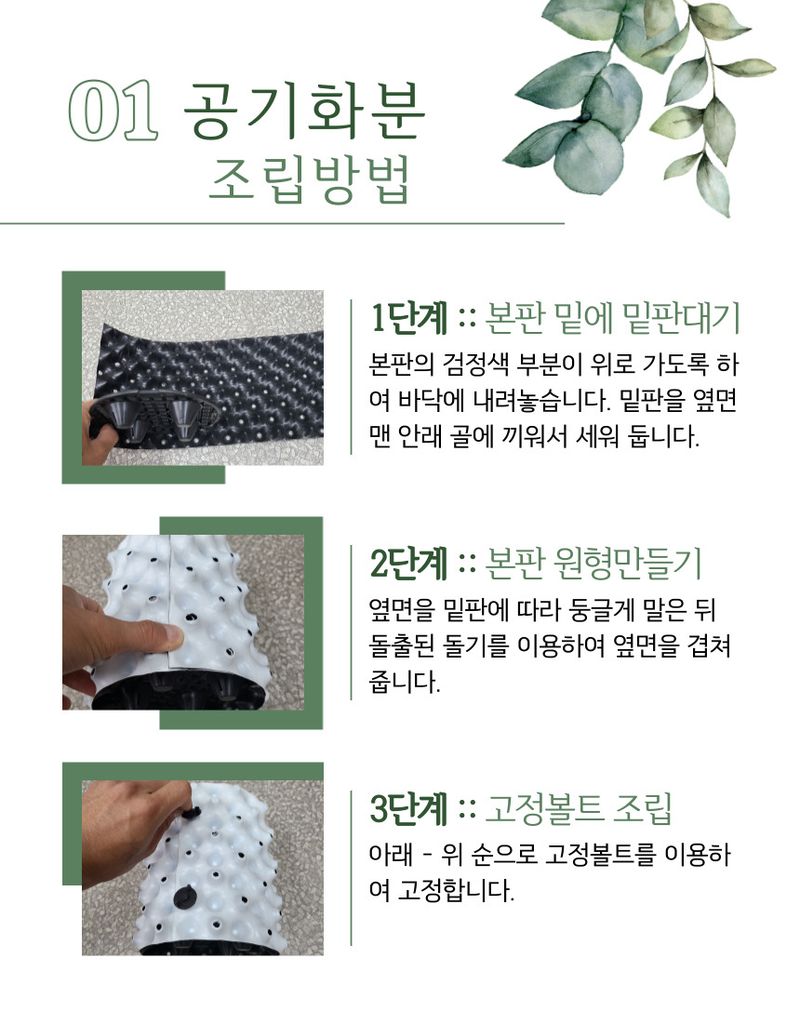 01 공기화분
조립방법

1단계 :: 본판 밑에 밑판대기

본판의 검정색 부분이 위로 가도록 하여 바닥에 내려놓습니다. 밑판을 옆면 맨 안래 골에 끼워서 세워 둡니다.

2단계 :: 본판 원형만들기

옆면을 밑판에 따라 둥글게 말은 뒤 돌출된 돌기를 이용하여 옆면을 겹쳐 줍니다.

3단계 :: 고정볼트 조립

아래 - 위 순으로 고정볼트를 이용하여 고정합니다.