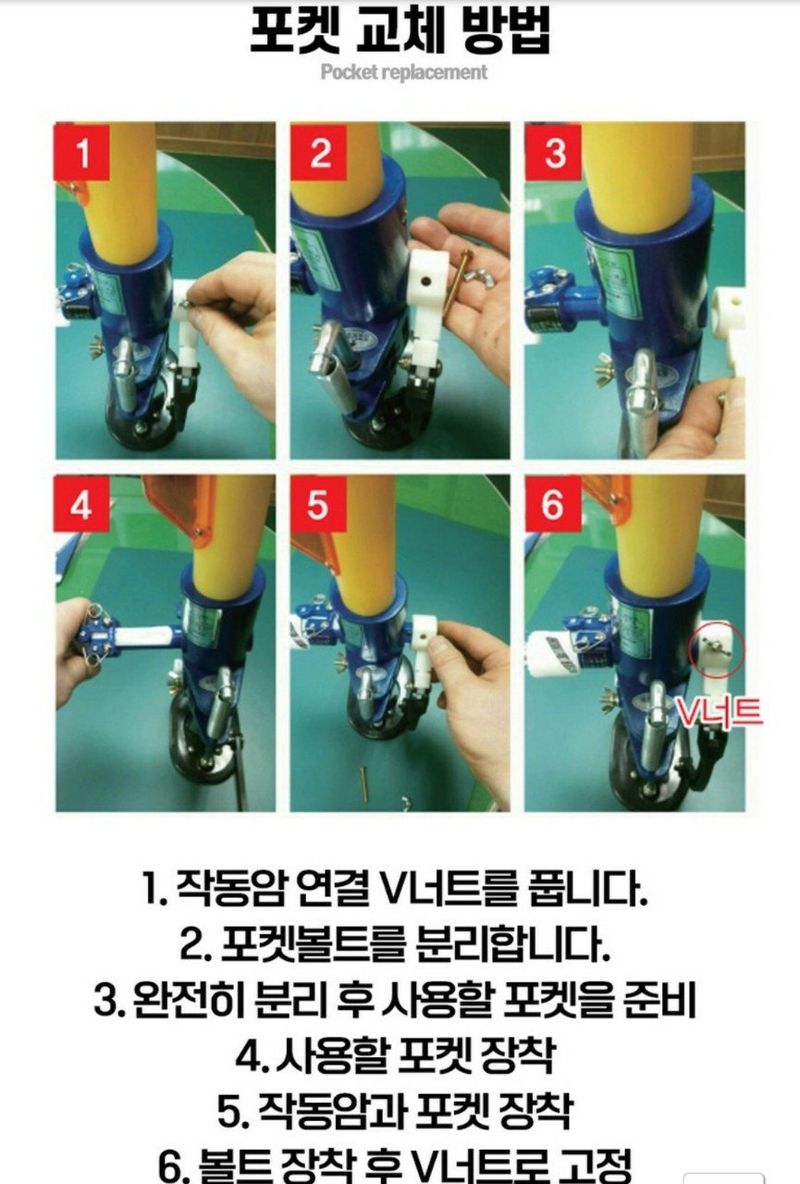 포켓 교체 방법

Pocket replacement

1

2

3

4

5

6

V너트

1. 작동암 연결 V너트를 풉니다.
2. 포켓볼트를 분리합니다.
3. 완전히 분리 후 사용할 포켓을 준비
4. 사용할 포켓 장착
5. 작동암과 포켓 장착
6. 볼트 장착 후 V너트로 고정