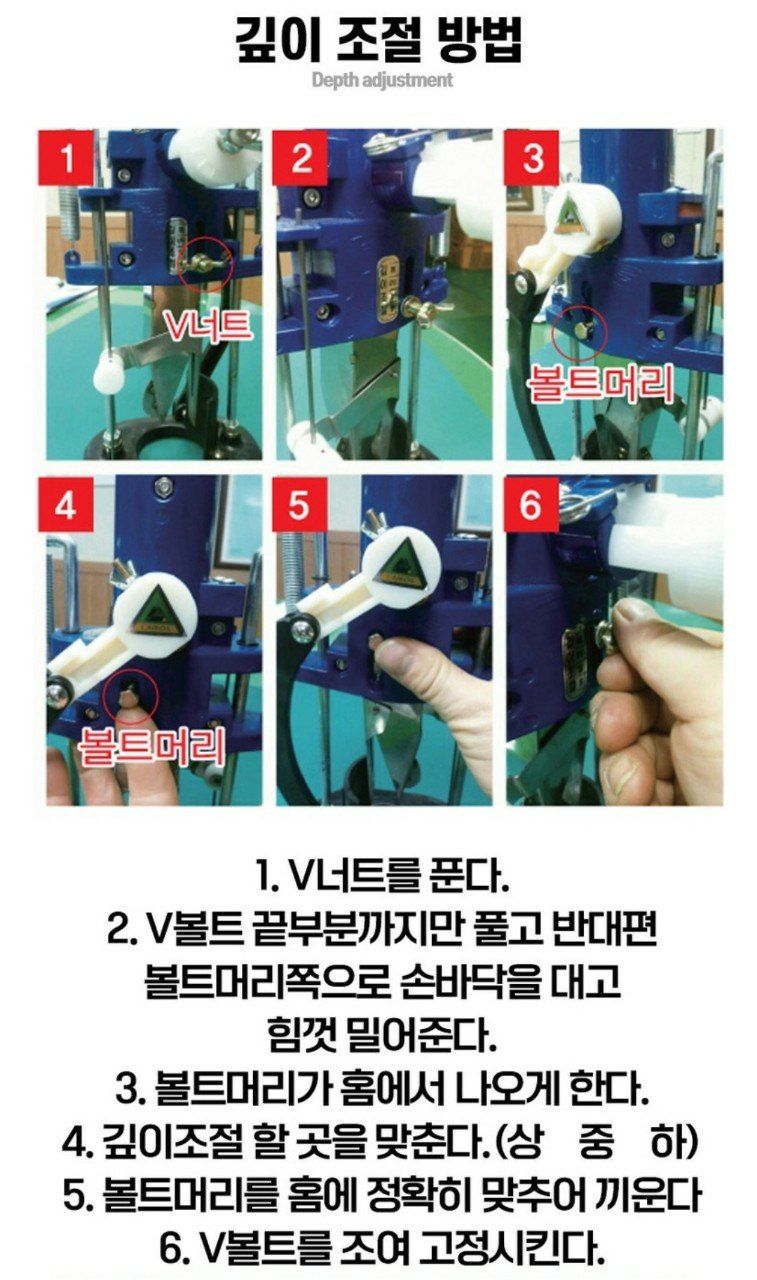 깊이 조절 방법
Depth adjustment

1
V너트

2

3
볼트머리

4
볼트머리

5

6

1. V너트를 푼다.
2. V볼트 끝부분까지만 풀고 반대편 볼트머리쪽으로 손바닥을 대고 힘껏 밀어준다.
3. 볼트머리가 홈에서 나오게 한다.
4. 깊이조절 할 곳을 맞춘다.(상 중 하)
5. 볼트머리를 홈에 정확히 맞추어 끼운다
6. V볼트를 조여 고정시킨다.