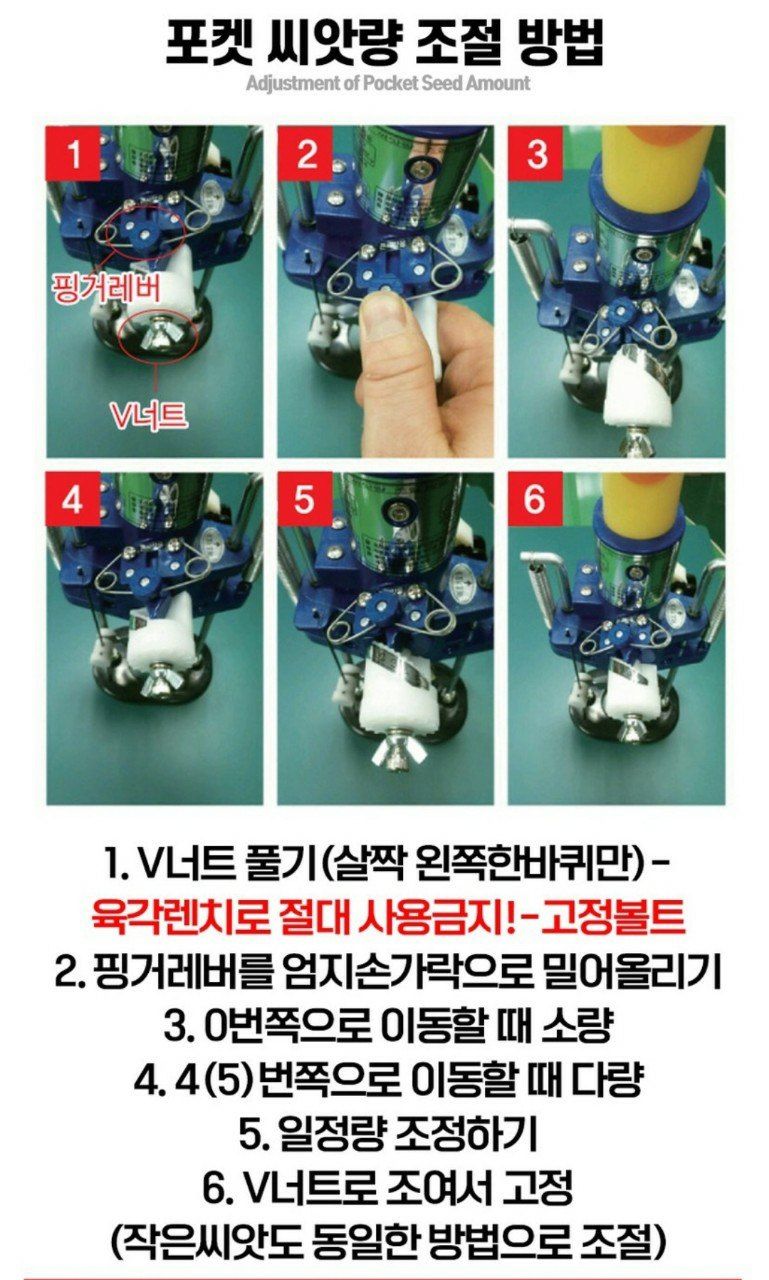 포켓 씨앗량 조절 방법
Adjustment of Pocket Seed Amount

1
핑거레버
V너트

2

3

4

5

6

1. V너트 풀기(살짝 왼쪽한바퀴만) -
육각렌치로 절대 사용금지! - 고정볼트
2. 핑거레버를 엄지손가락으로 밀어올리기
3. 0번쪽으로 이동할 때 소량
4. 4(5)번쪽으로 이동할 때 다량
5. 일정량 조정하기
6. V너트로 조여서 고정
(작은씨앗도 동일한 방법으로 조절)